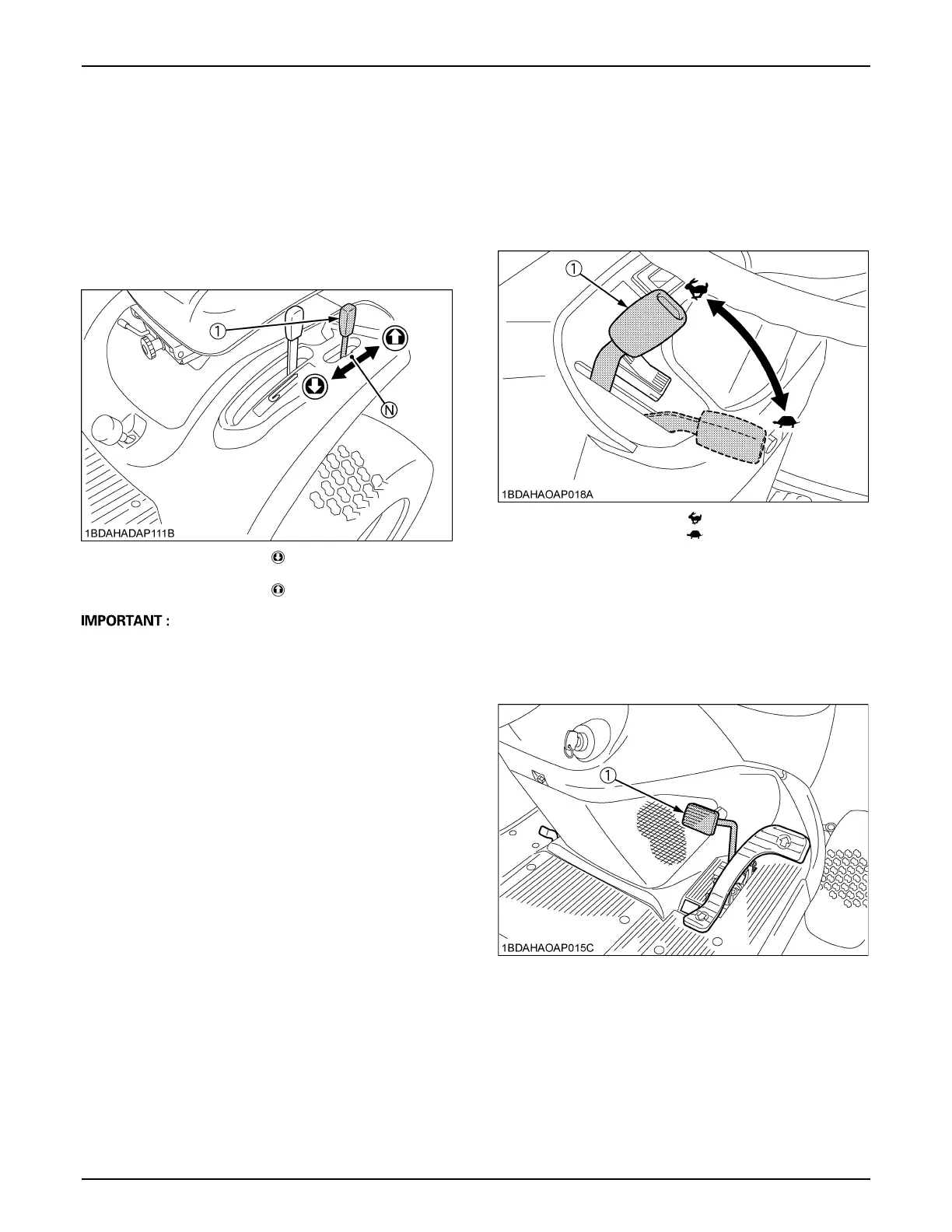 1

N

1BDAHADAP111B

IMPORTANT :

1

1BDAHAOAP018A

1

1BDAHAOAP015C