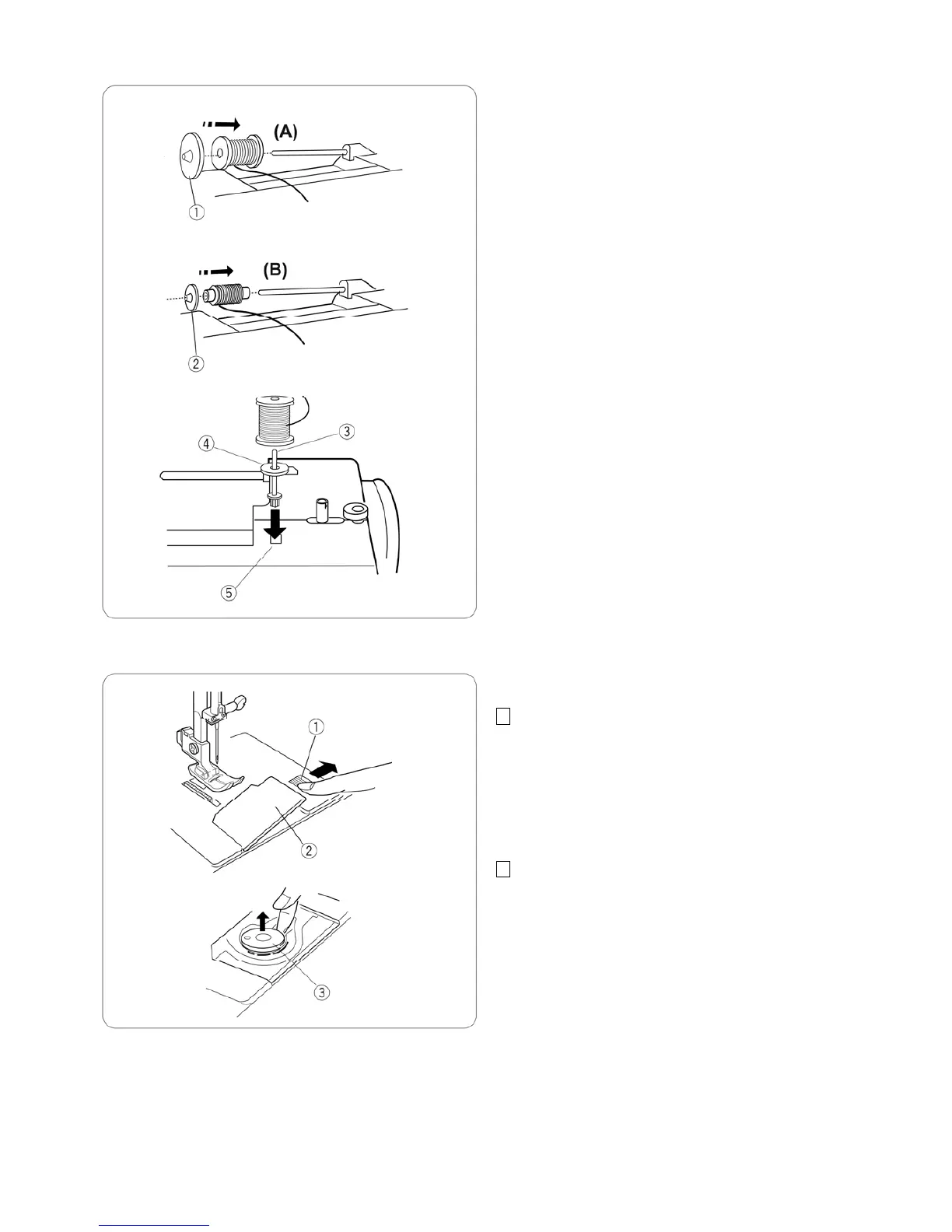 (A)

①

(B)

②

③

④

⑤

①

②

③