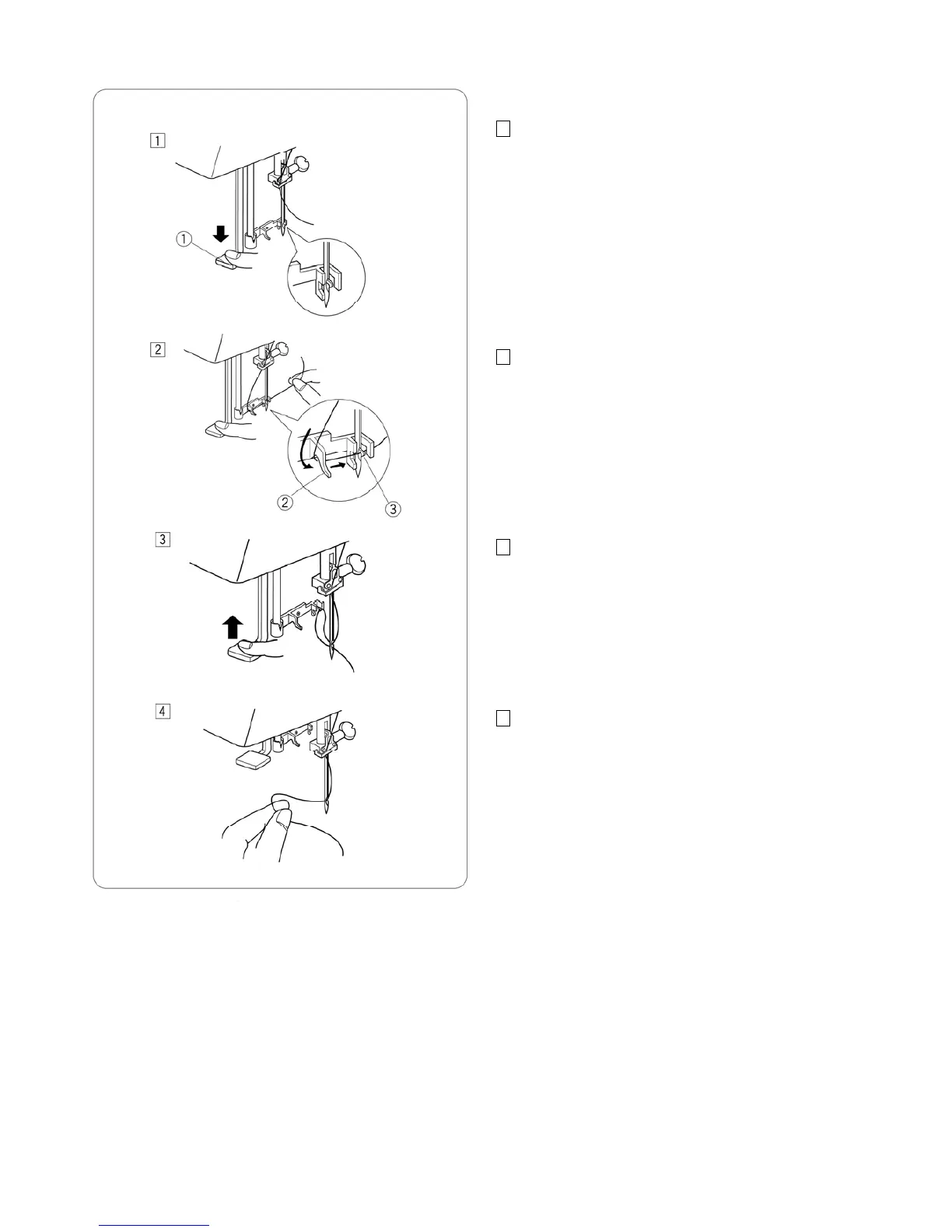 1

①

2

②

③

3

4