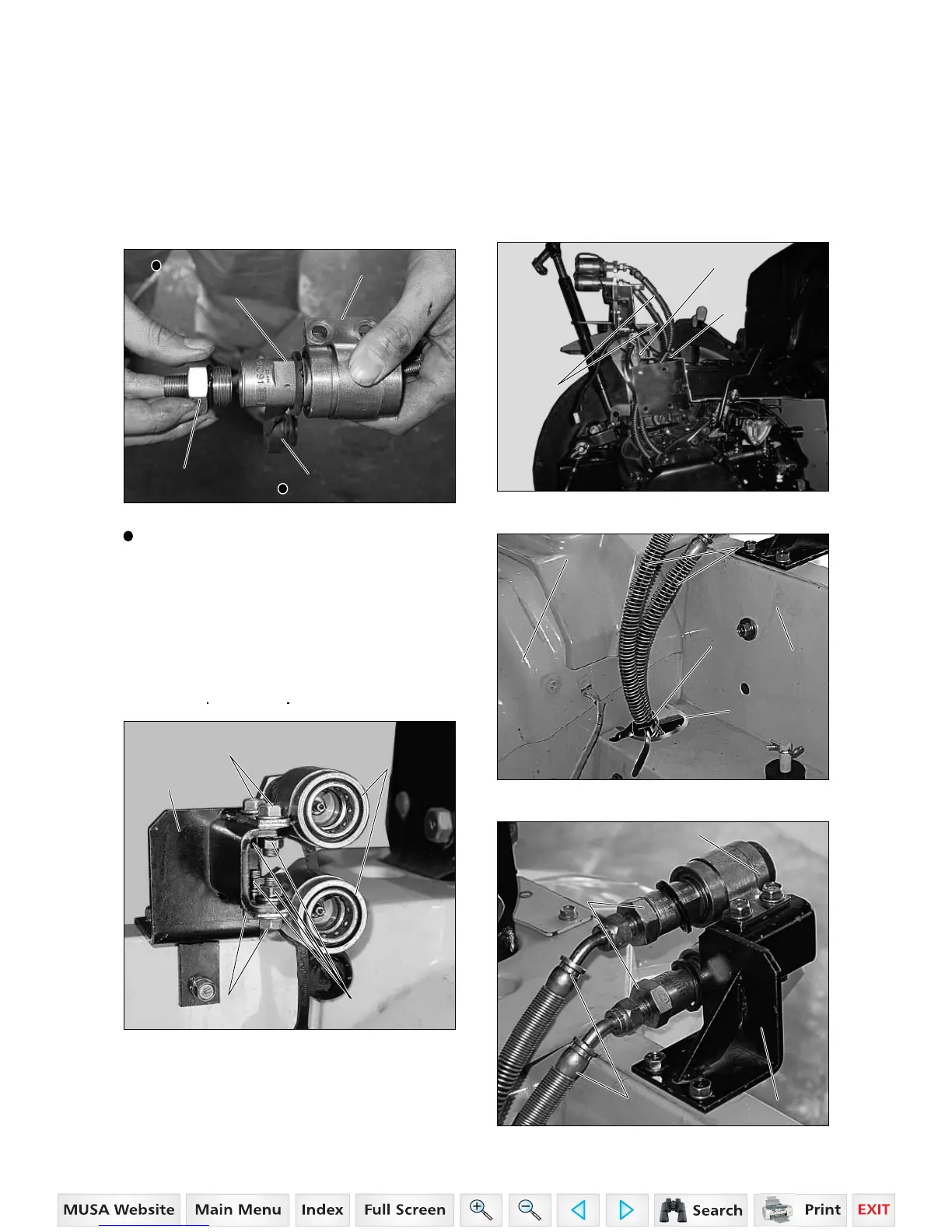 MUSA Website Main Menu Index Full Screen Search Print EXIT