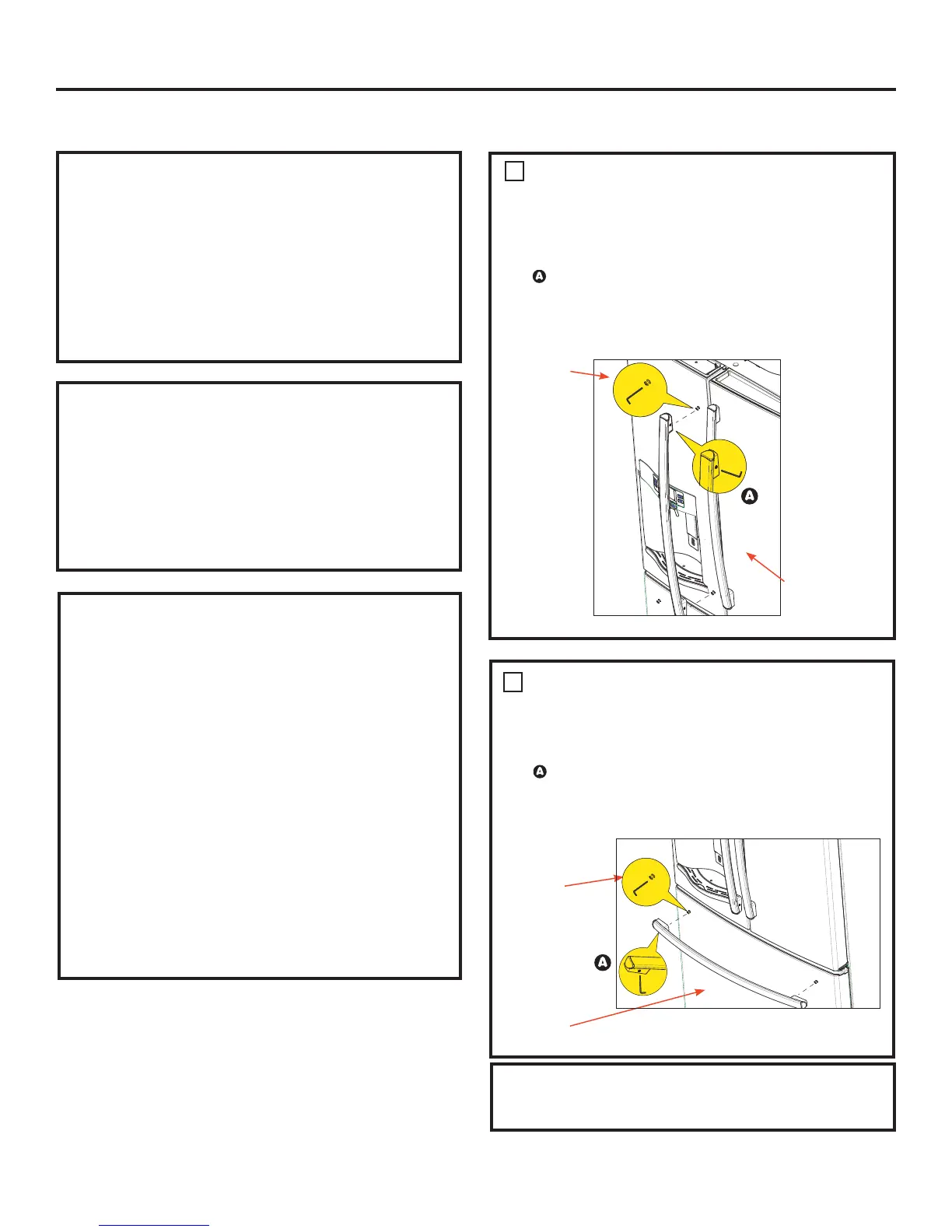 A

A

A

A