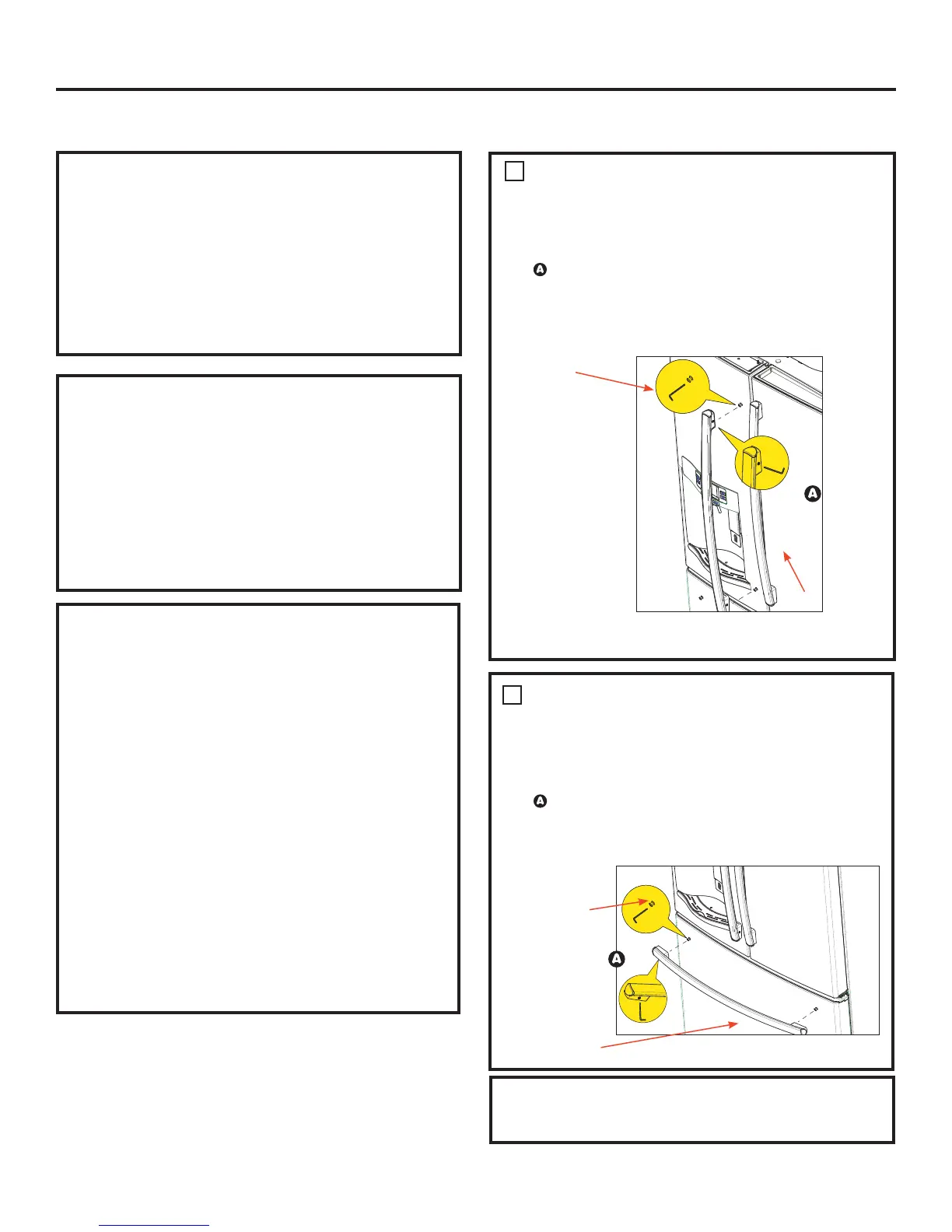 A

A

A

A