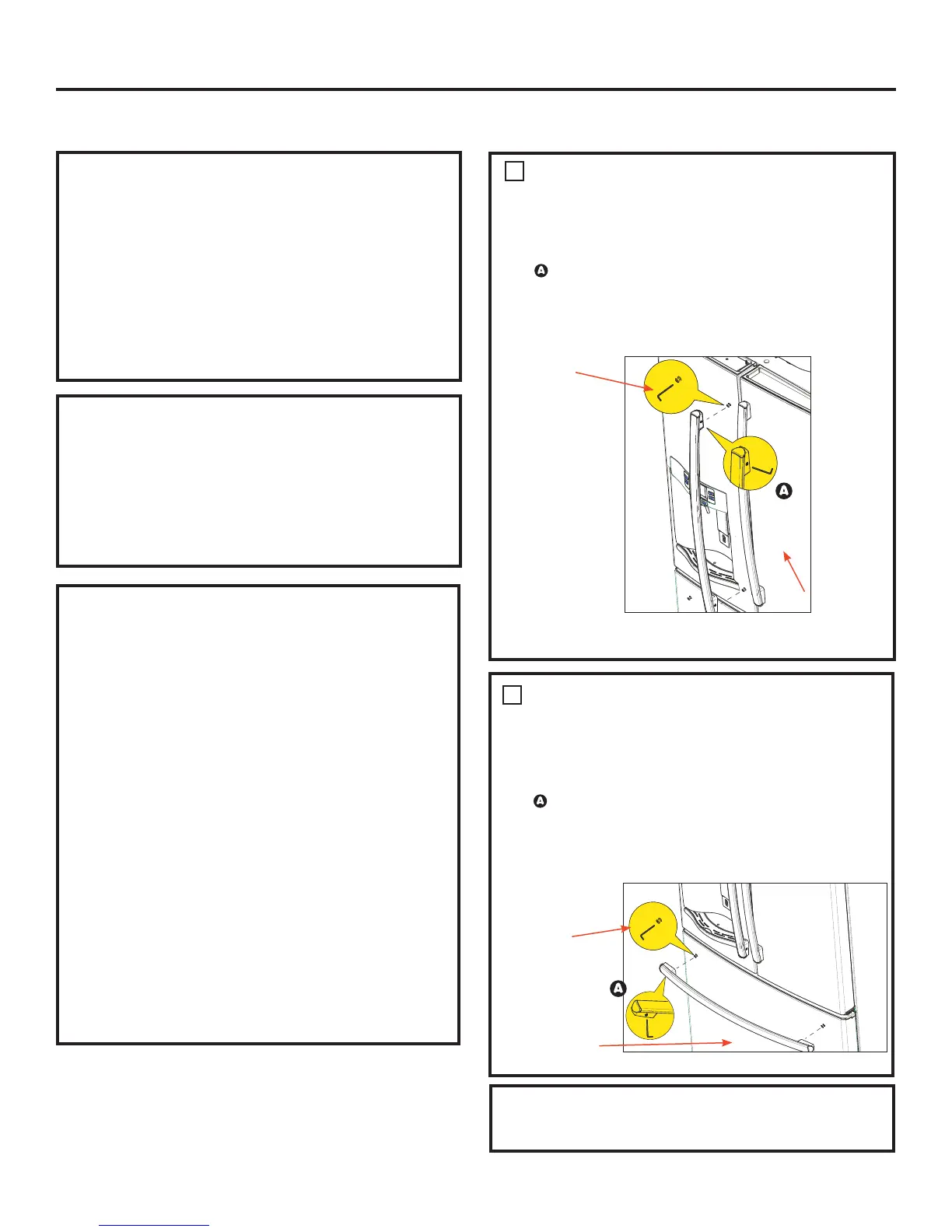 A

A

A

A