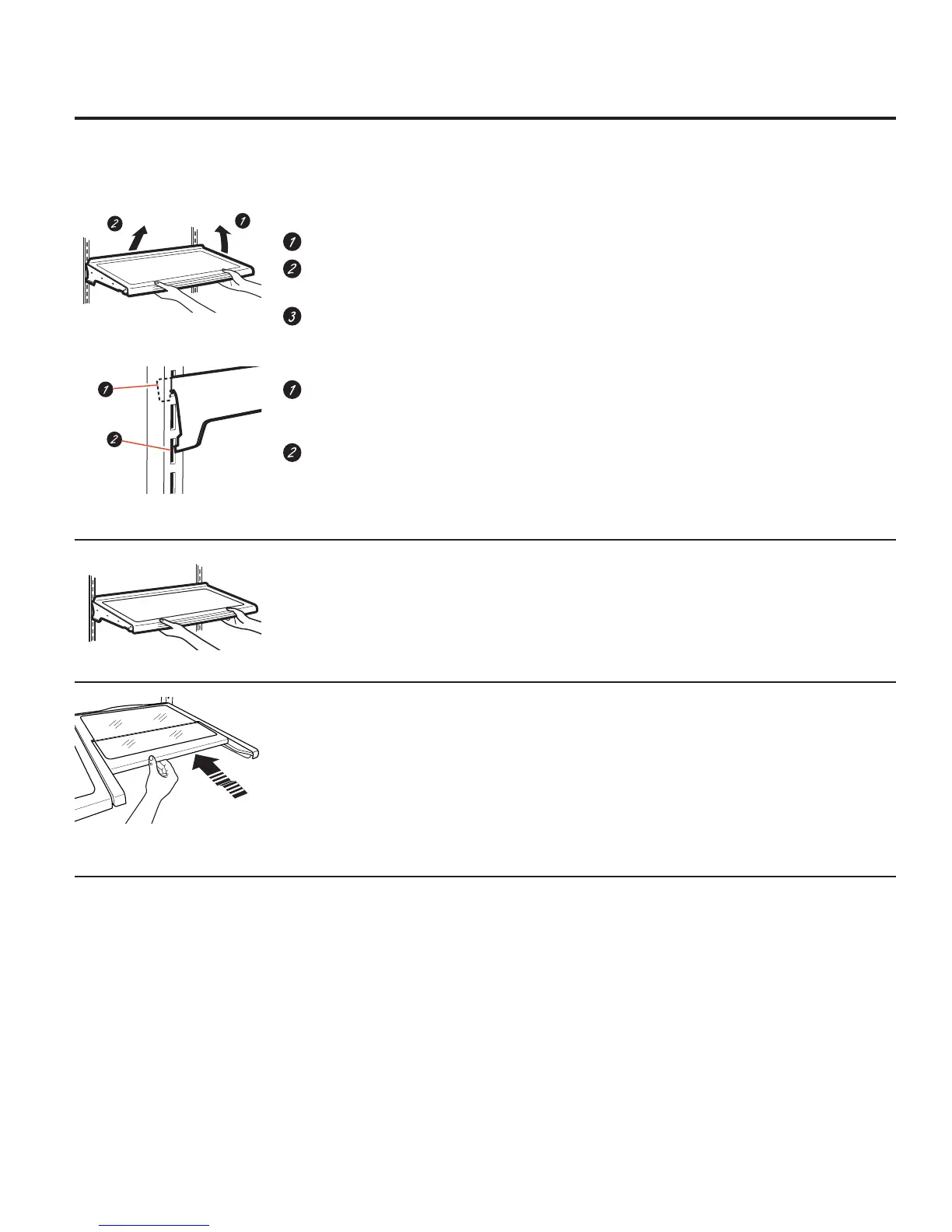 2
1
1
2
3

1
2
1
2