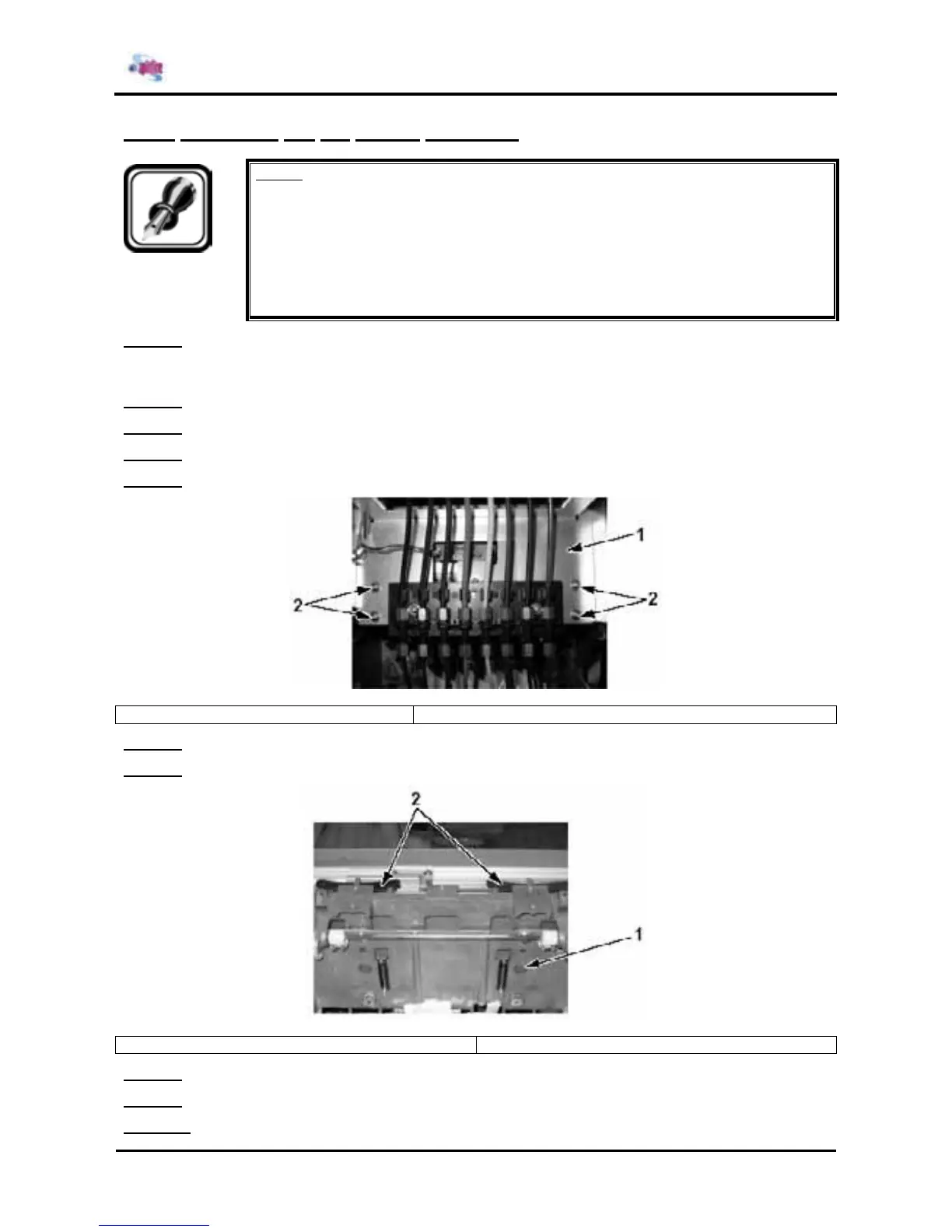 1

2

2

2

1