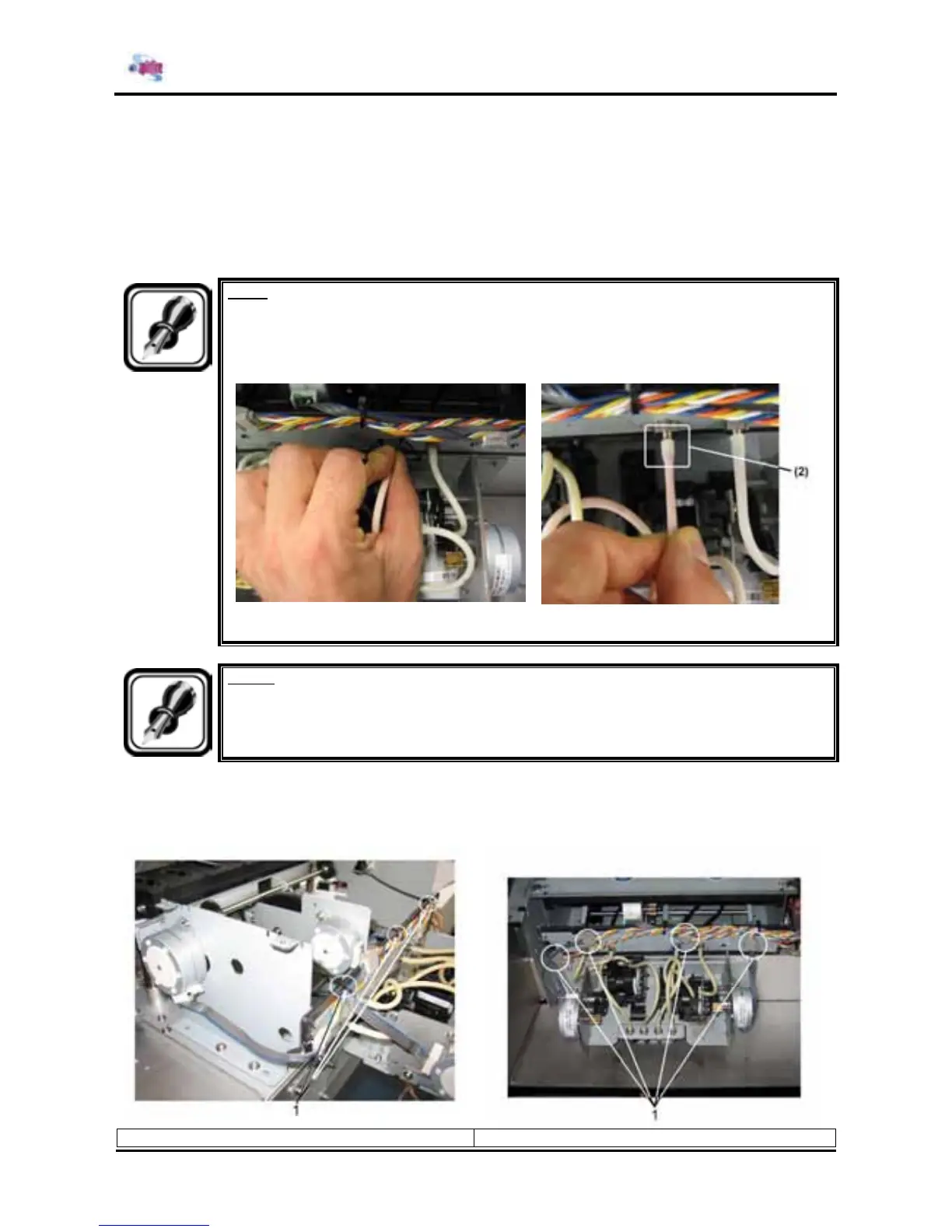 (2)

1

1