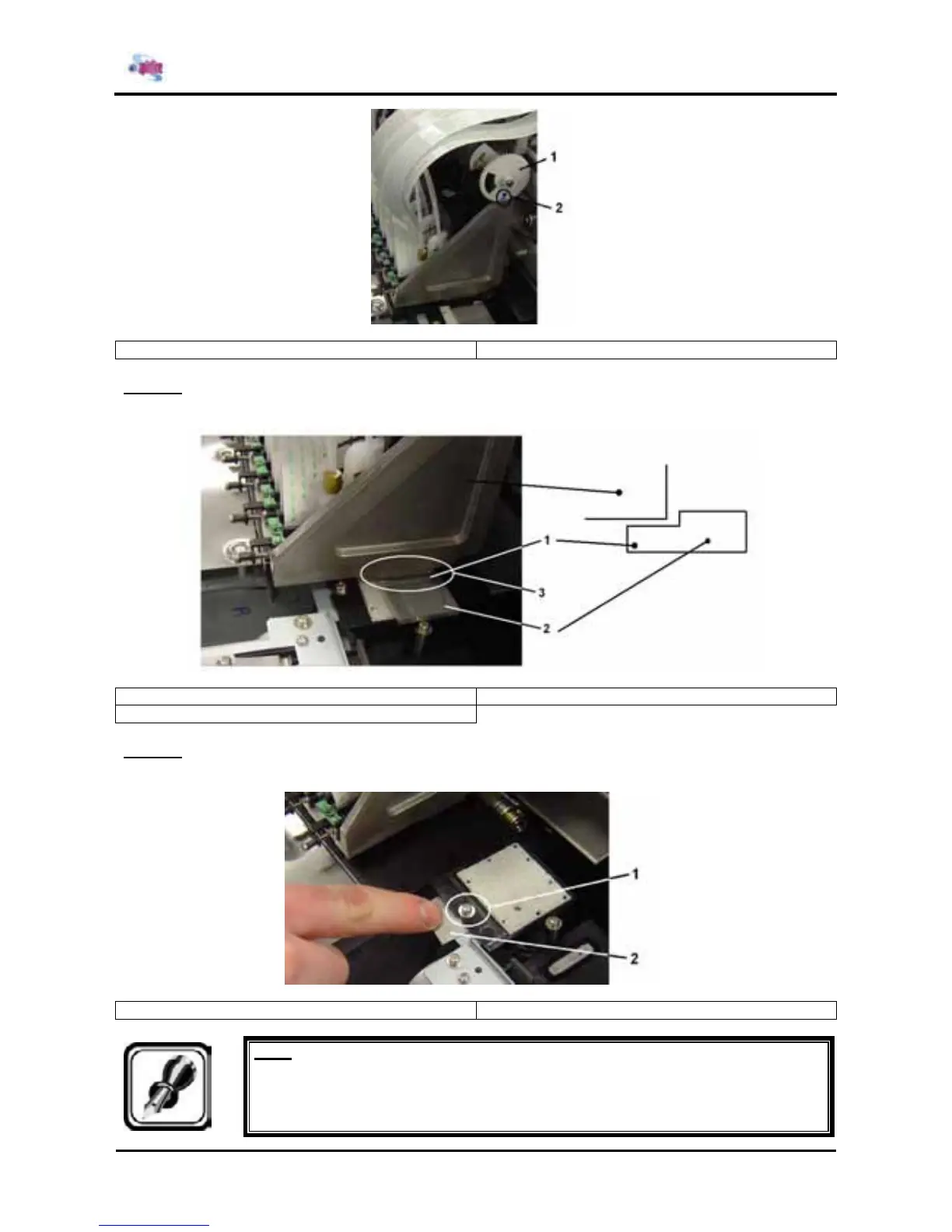 1
2

1
3
2

1
2