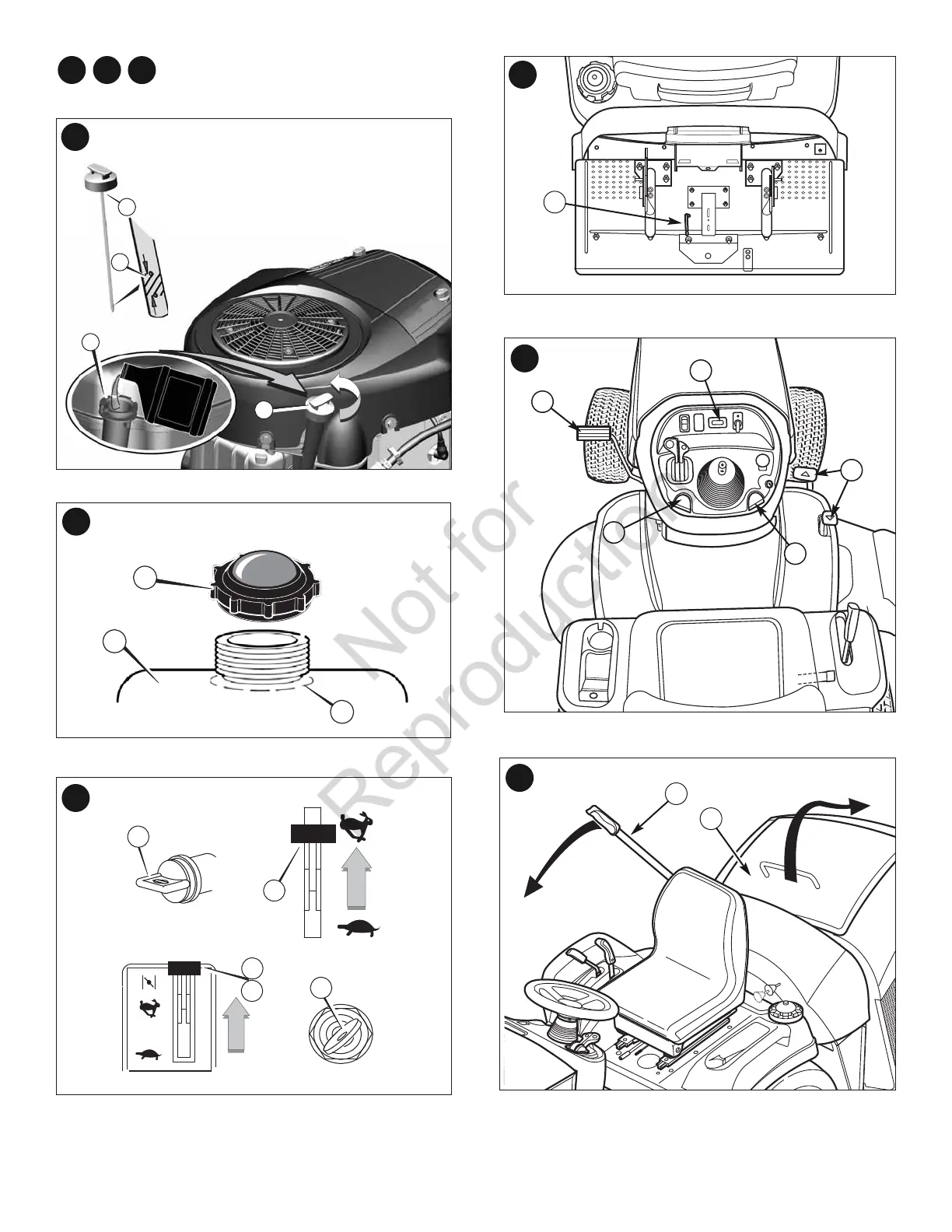 Not for Reproduction