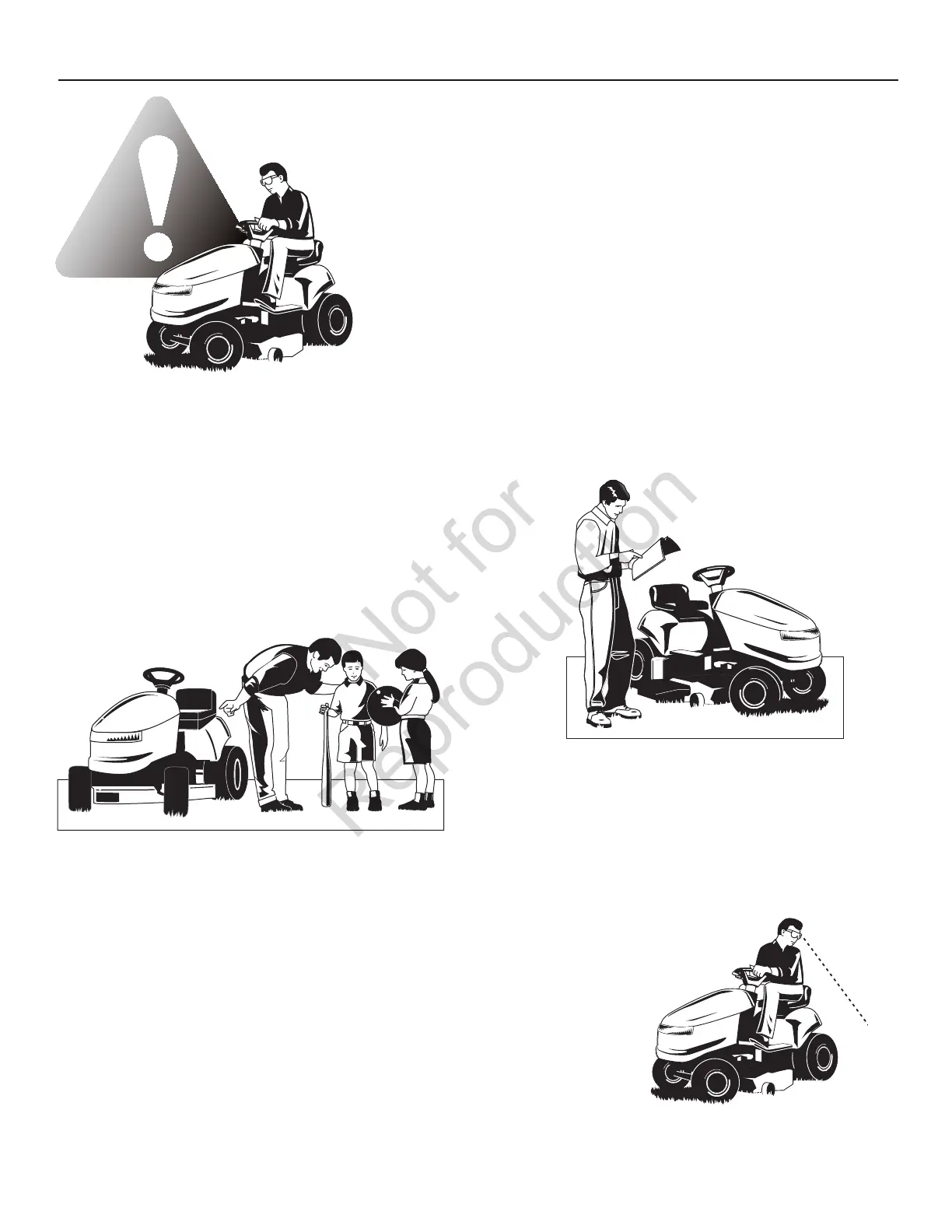 Not for Reproduction