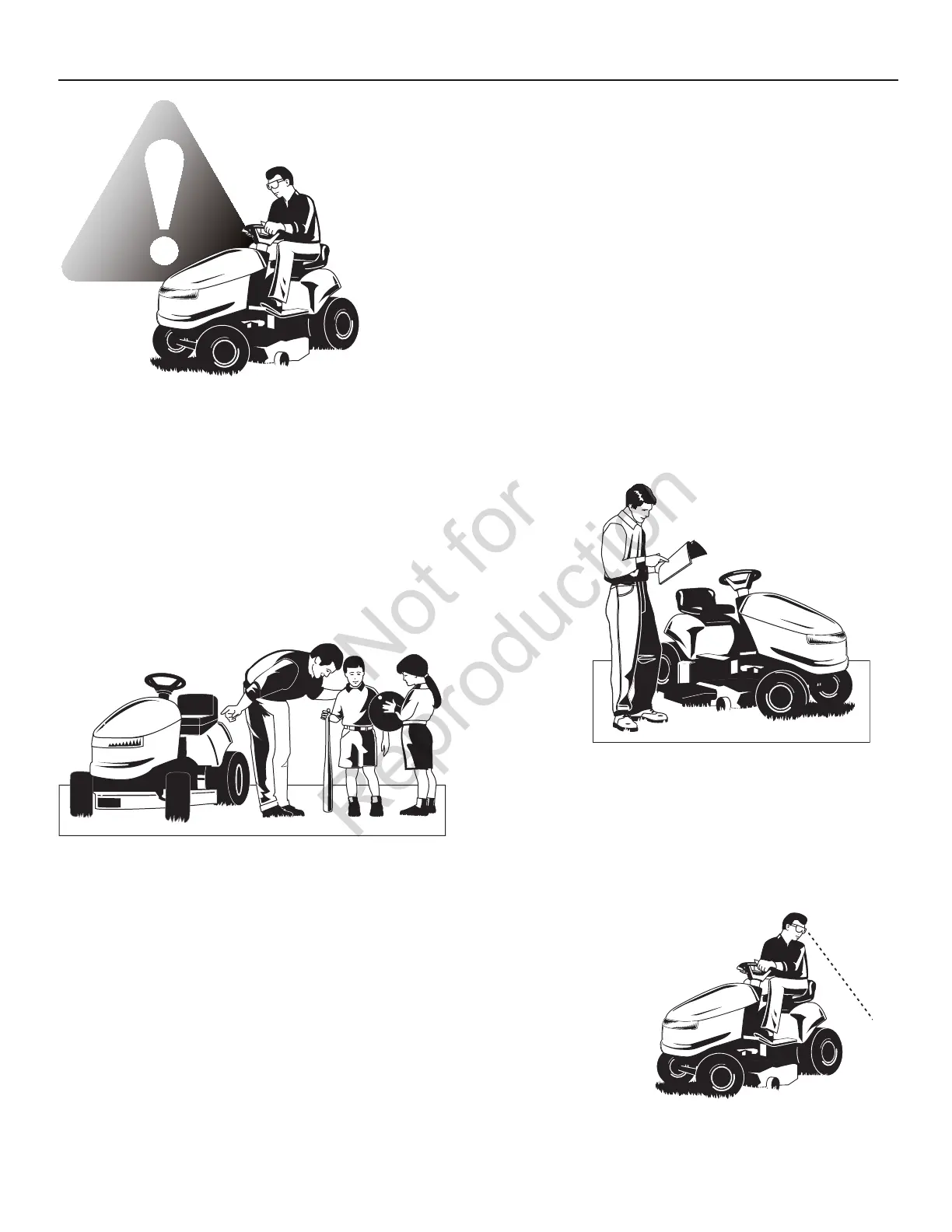 Not for Reproduction