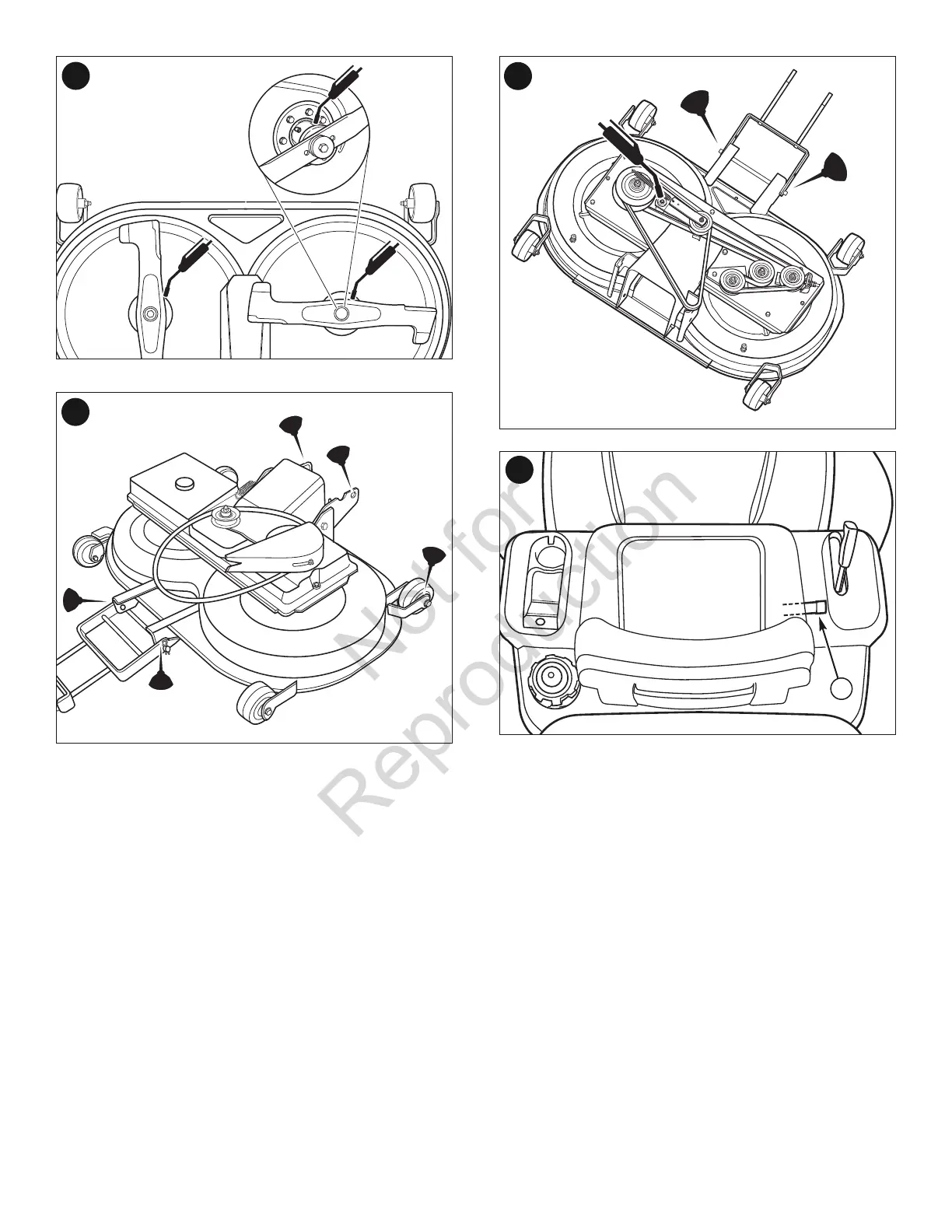 Not for Reproduction