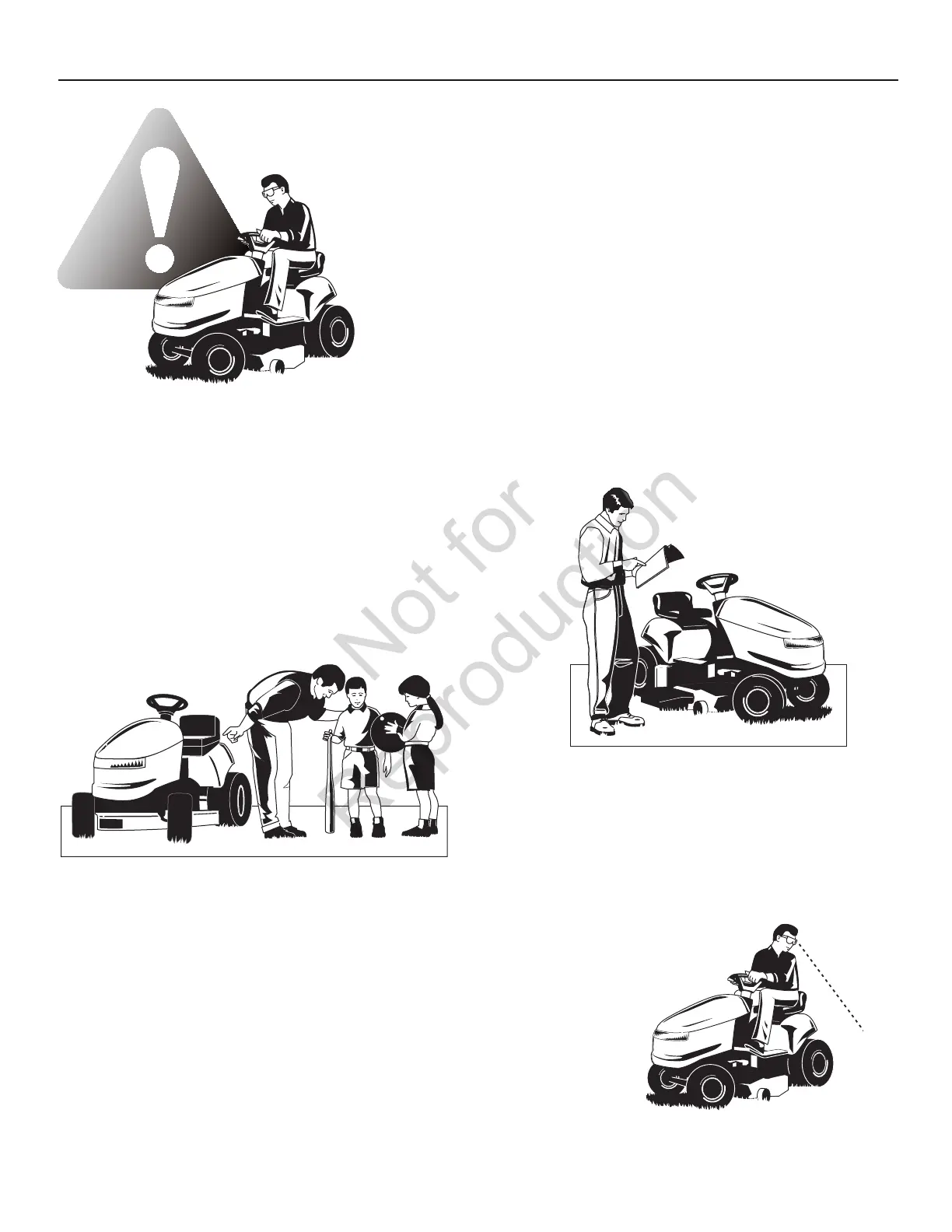 Not for Reproduction