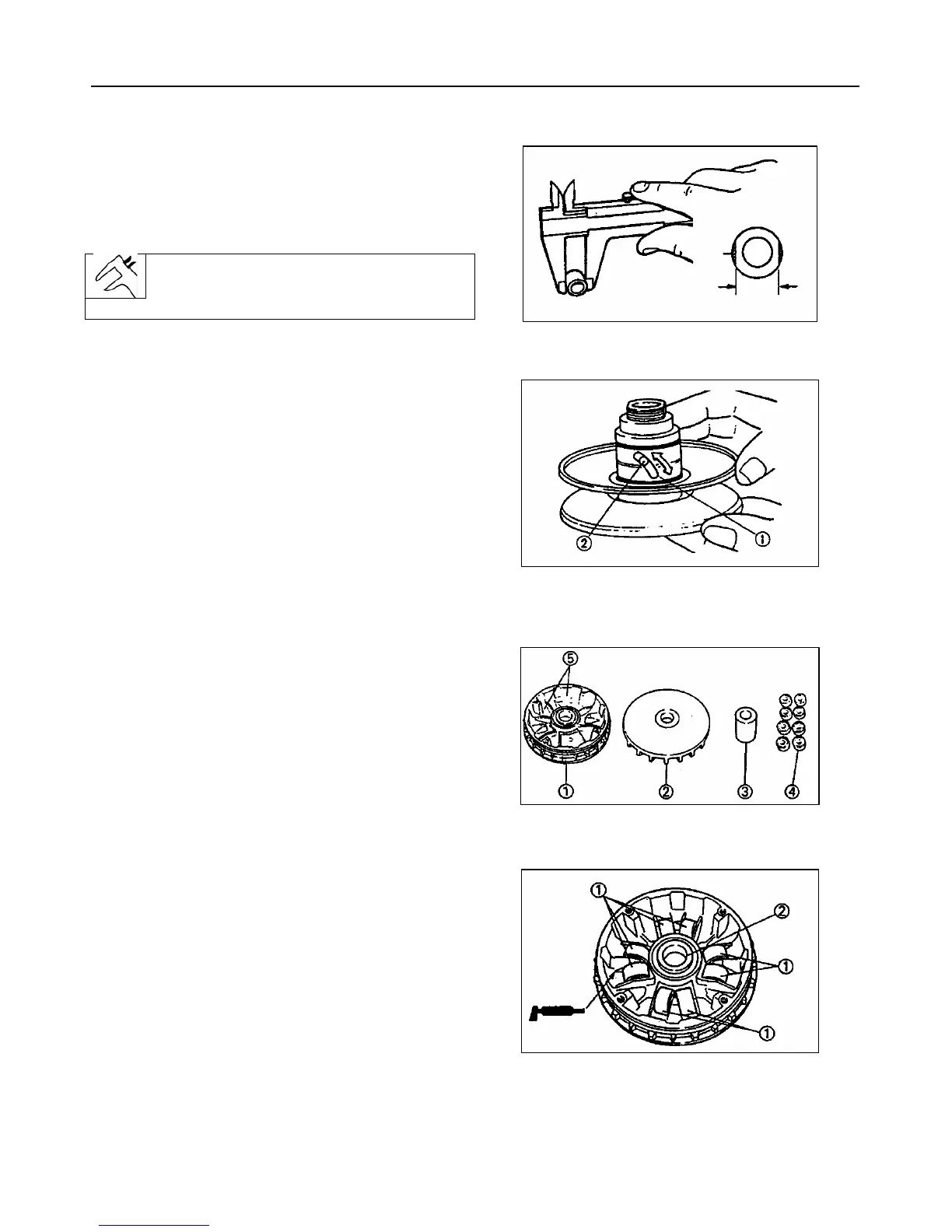 ②
①

⑤
①
②
③
④

①
②
①
①