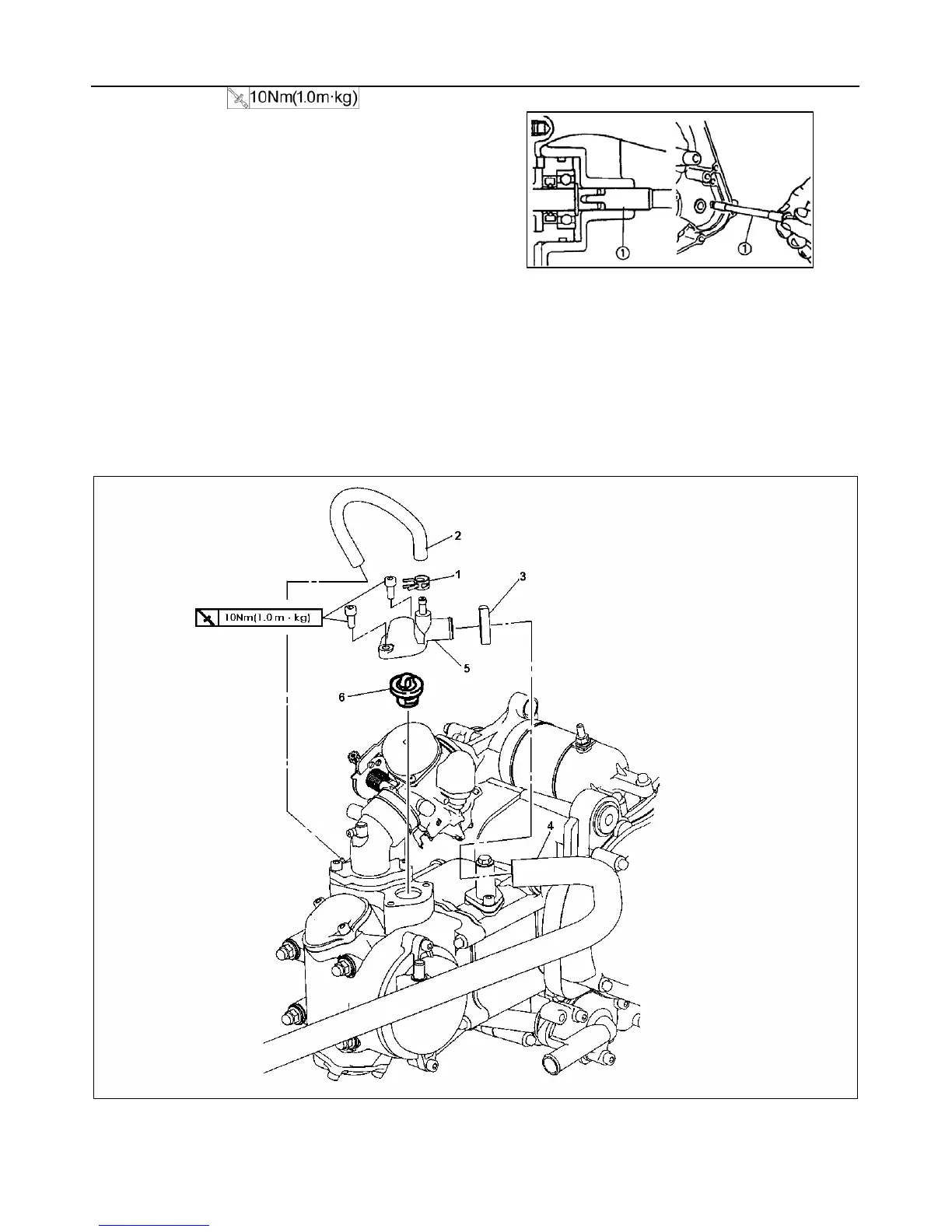 10Nm(1.0m·kg)

①

①

2

1

3

10Nm(1.0 m · kg)

5

6

4