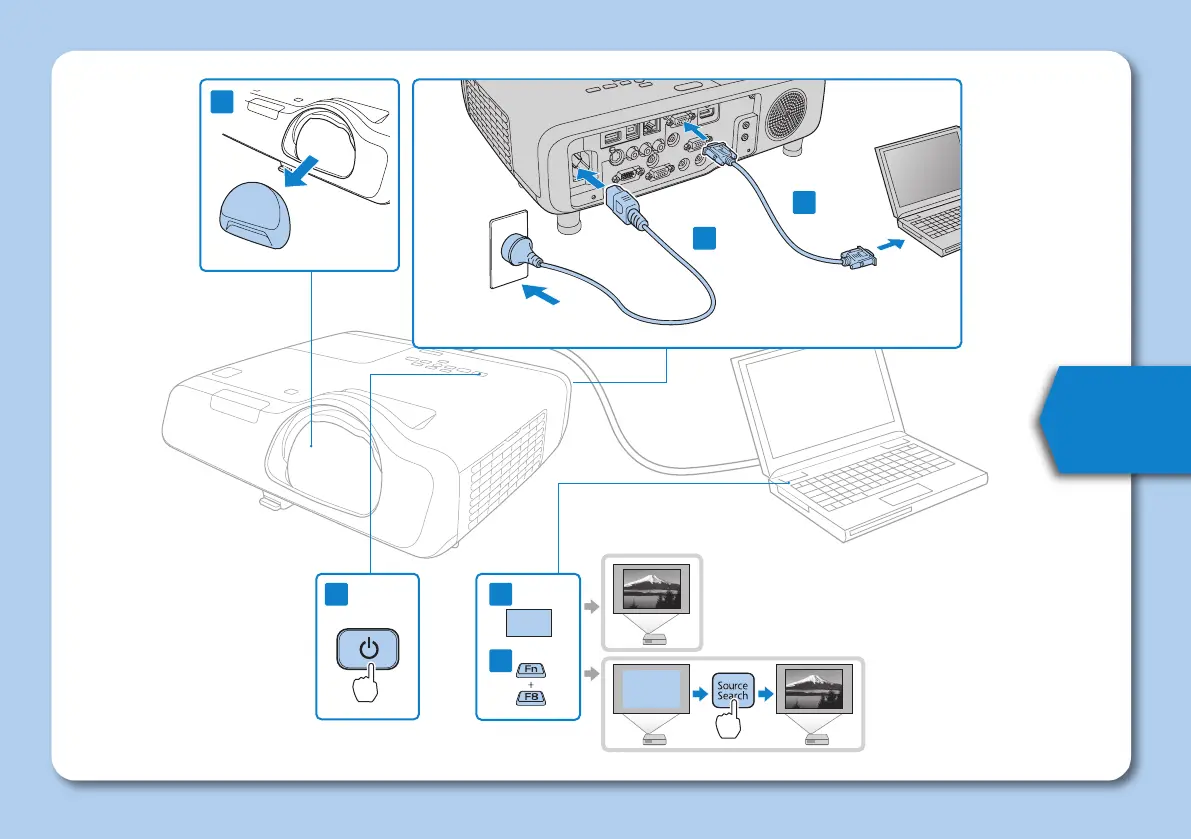 Fn
+
F8

Source Search