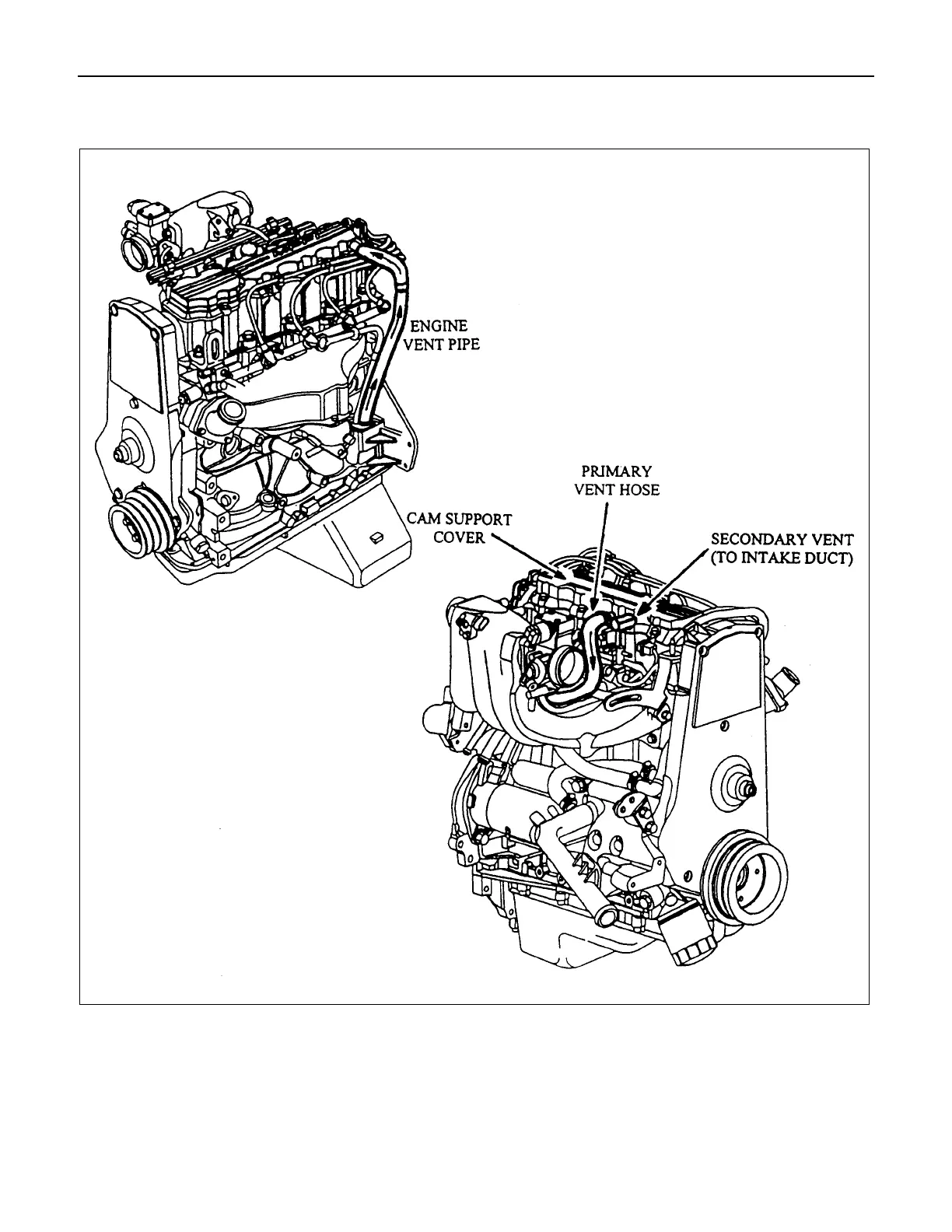 ENGINE
VENT PIPE

PRIMARY
VENT HOSE

CAM SUPPORT
COVER

SECONDARY VENT
(TO INTAKE DUCT)