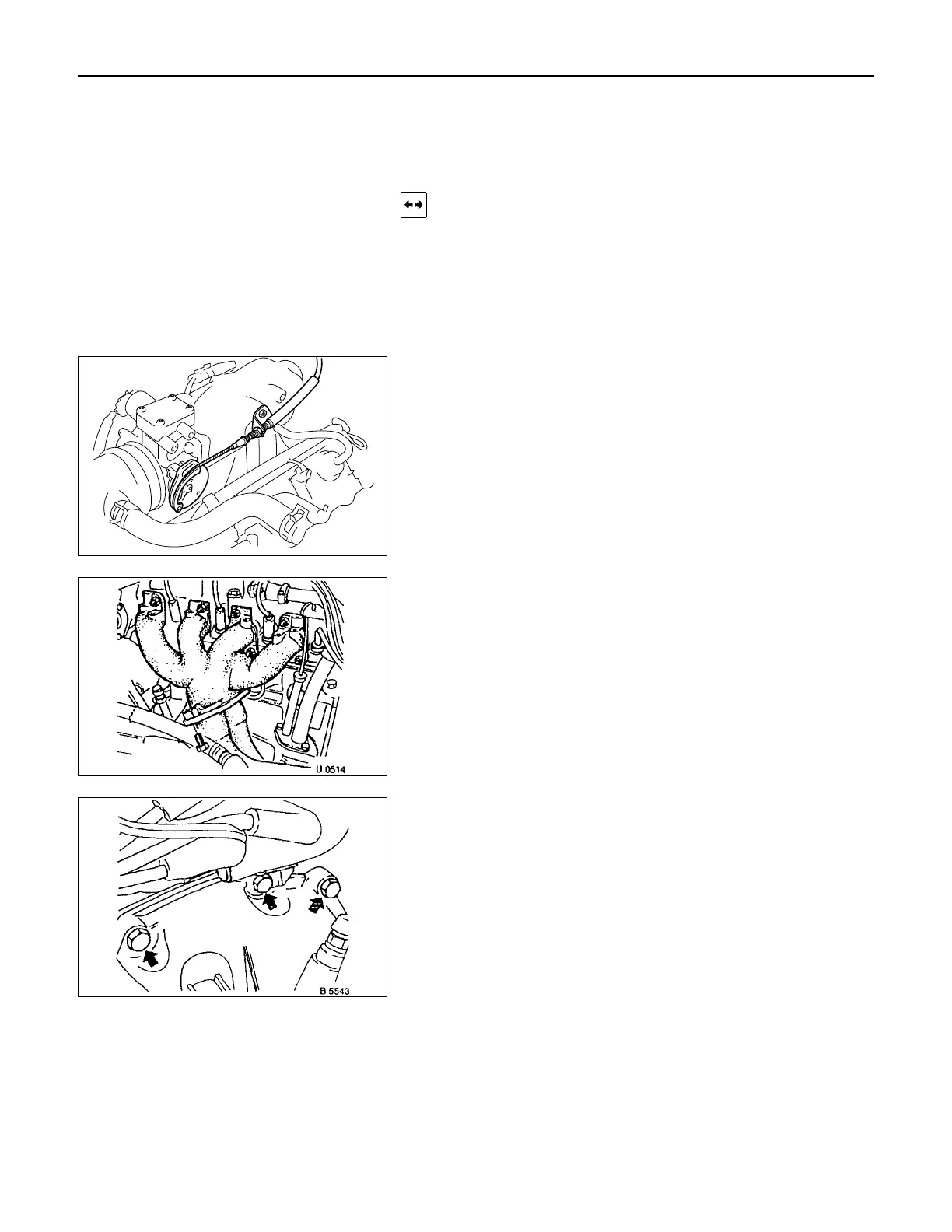 U 0514

B 5543