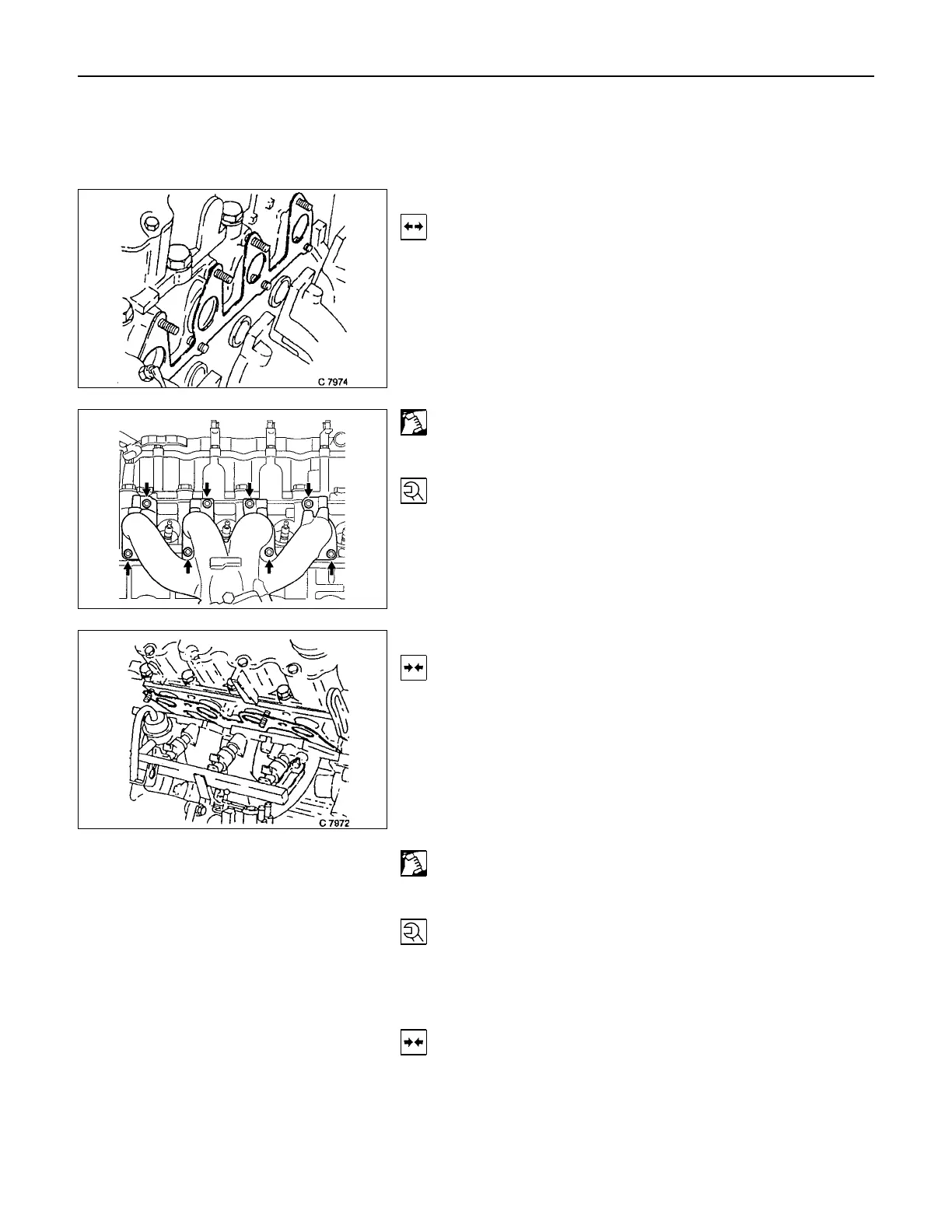 C 7974

C 7972