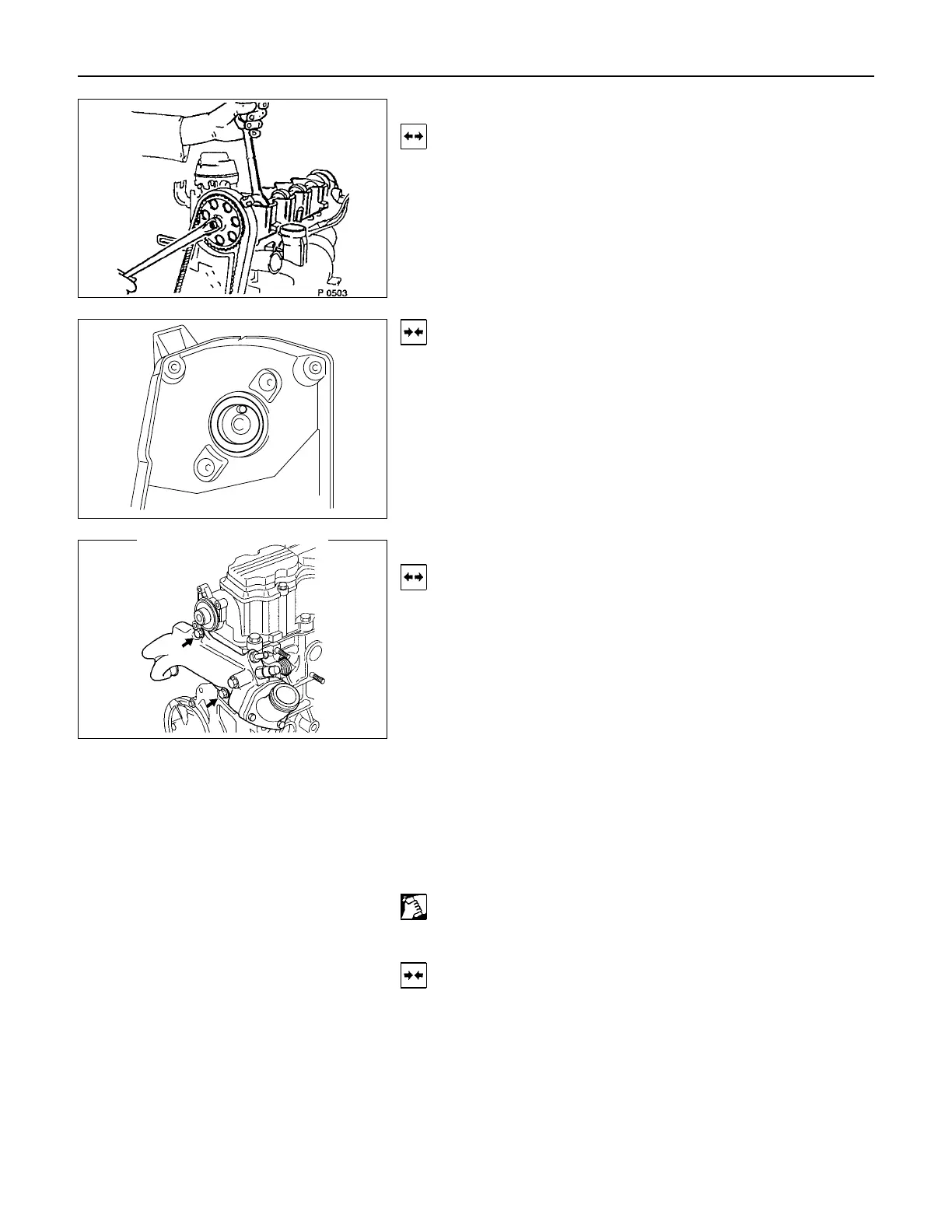 P 0503