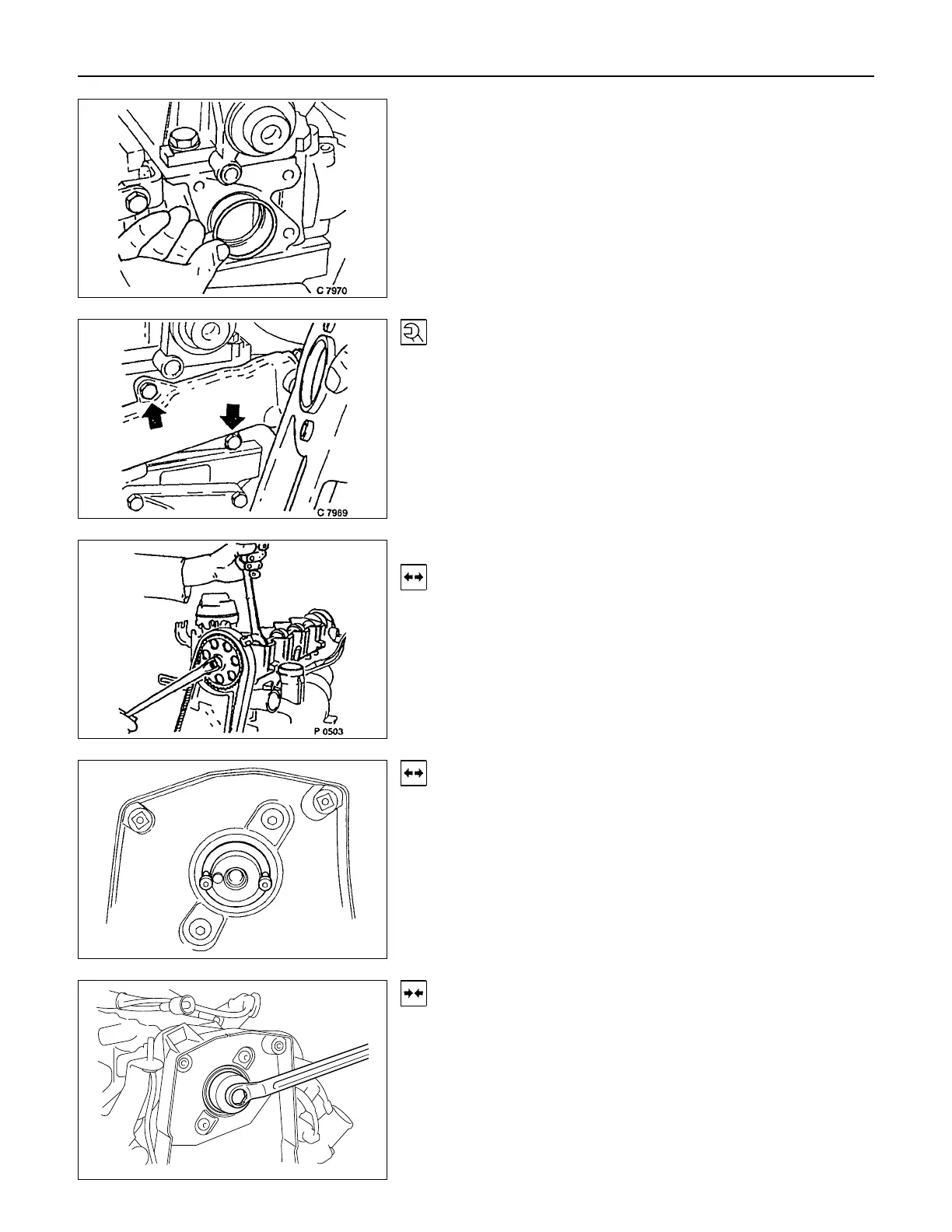 C 7970

C 7969

P 0503