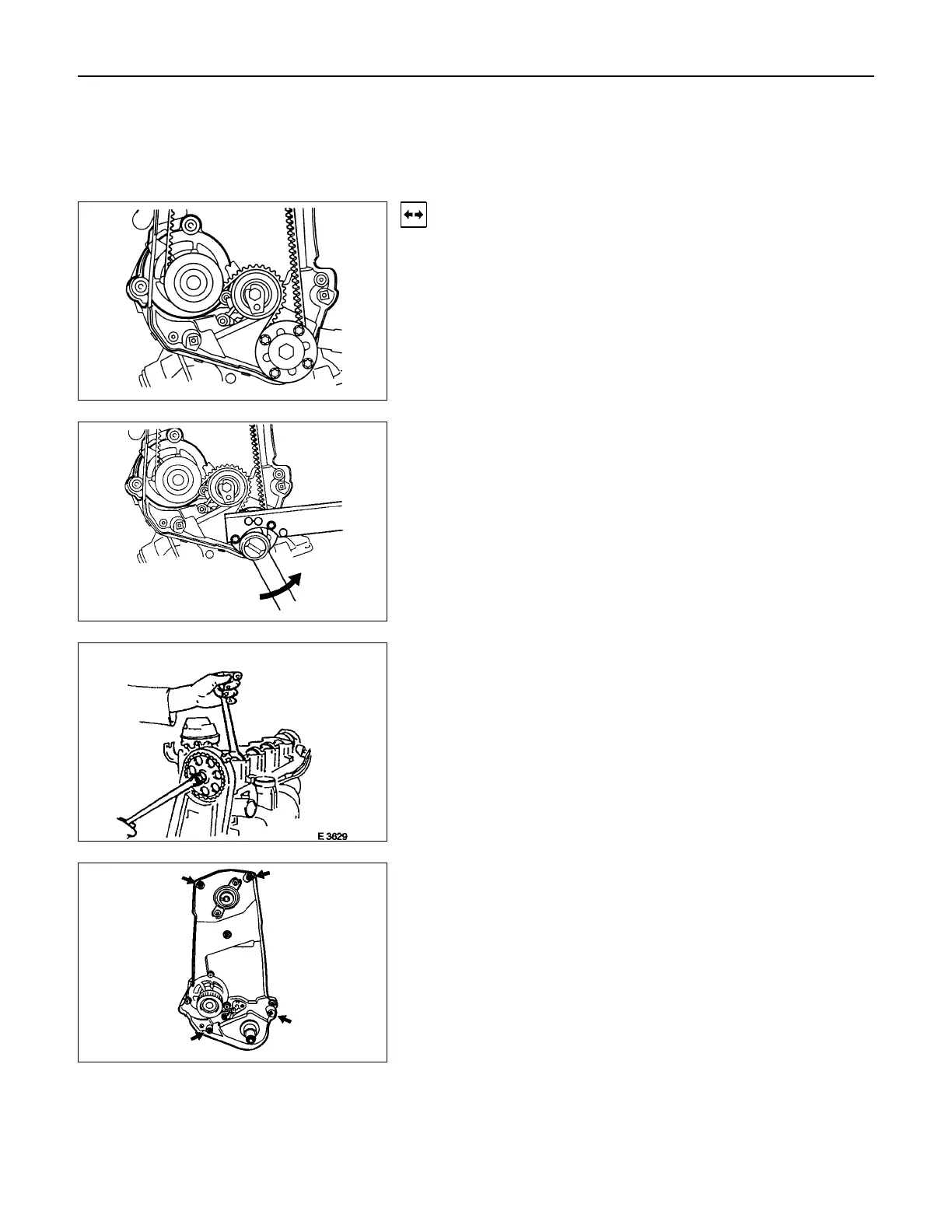 E 3629