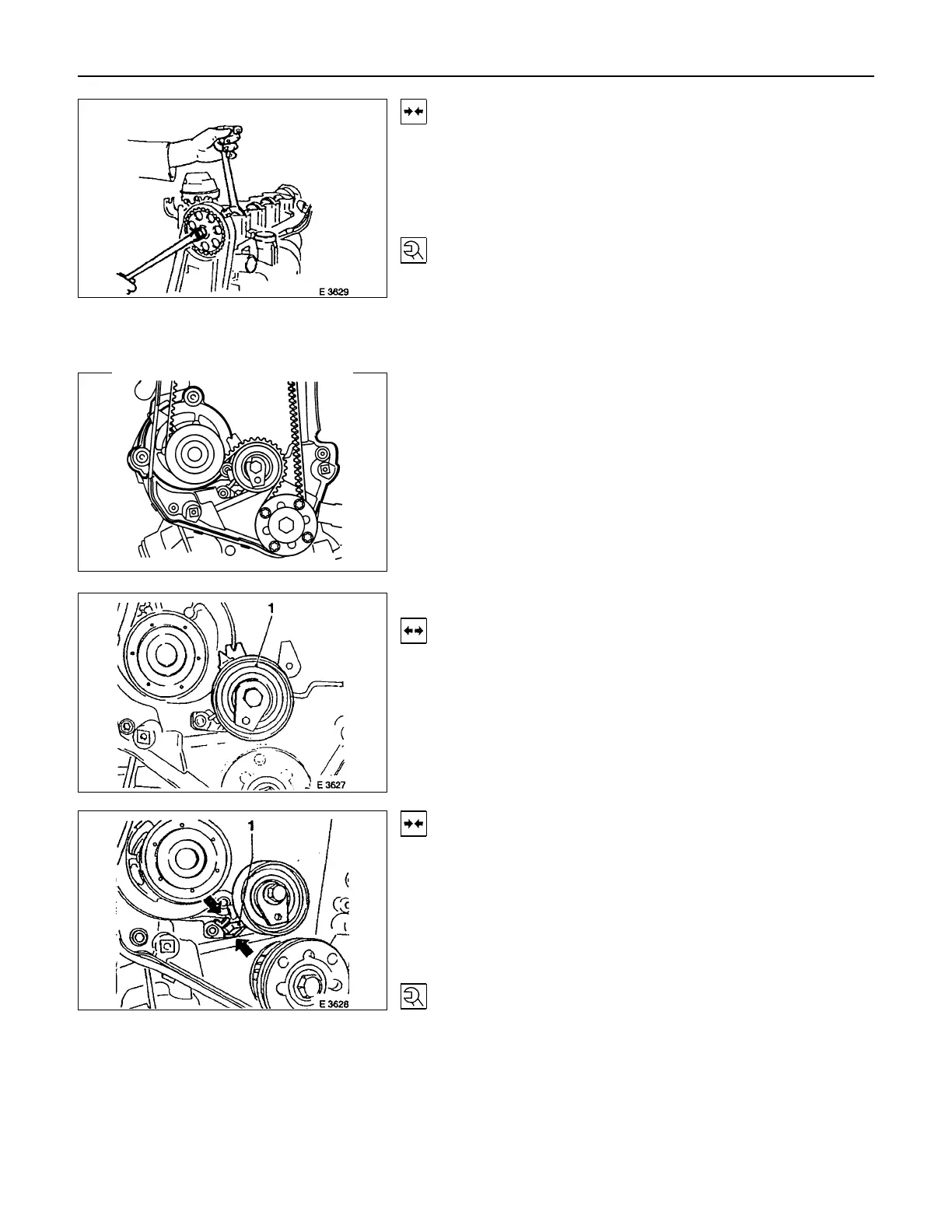 E 3629

1

E 3627

1

E 3628