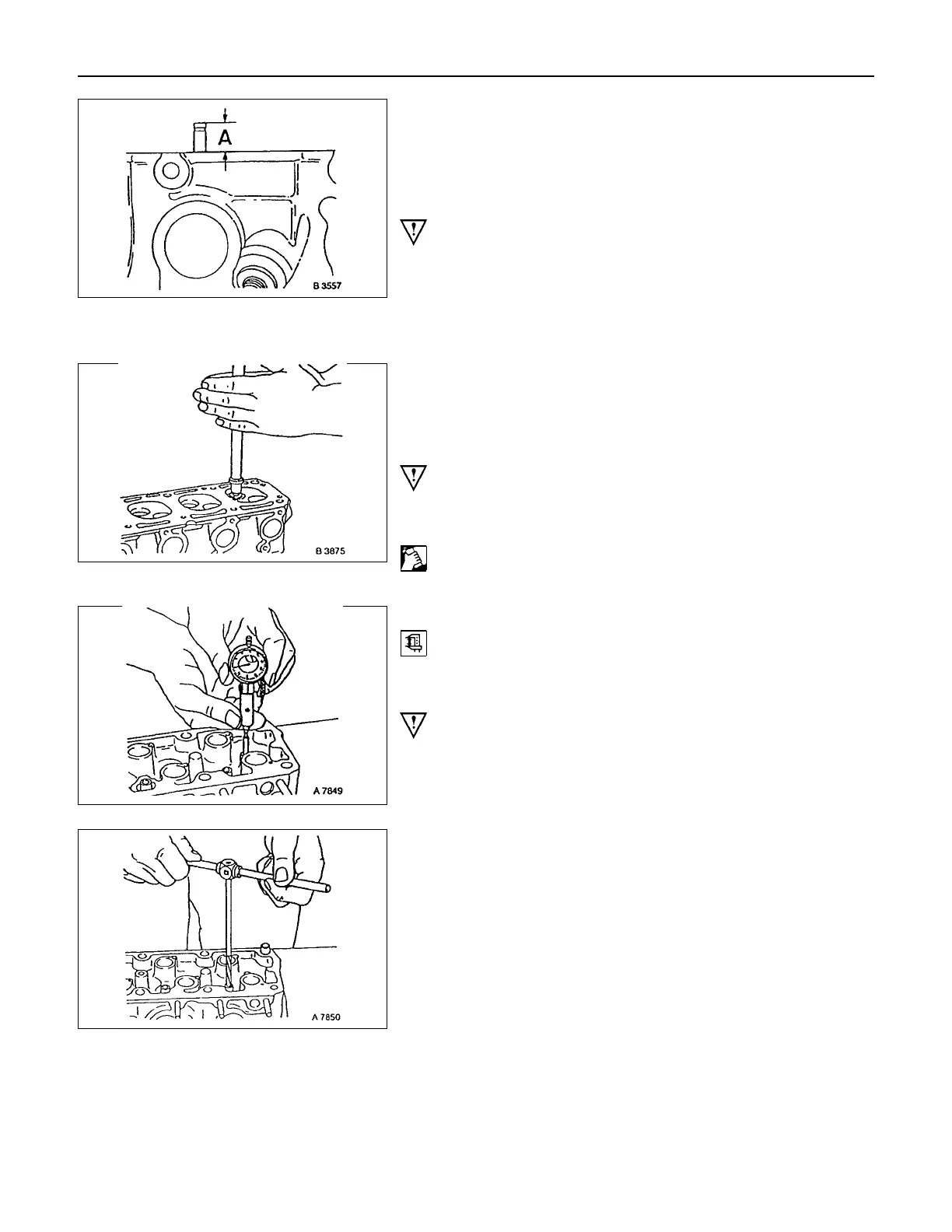 A

B 3557

B 3875

A 7849

A 7850