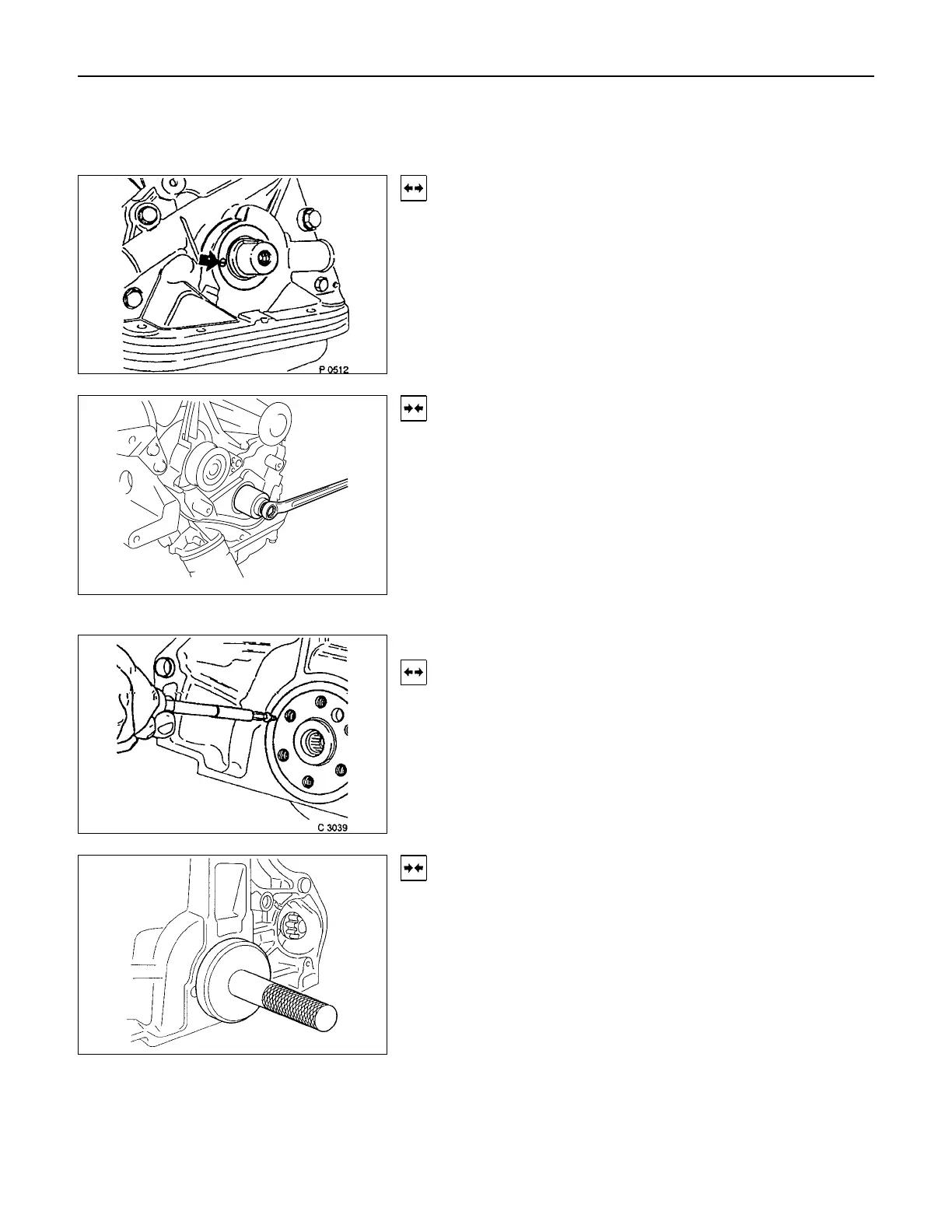 P 0512

C 3039