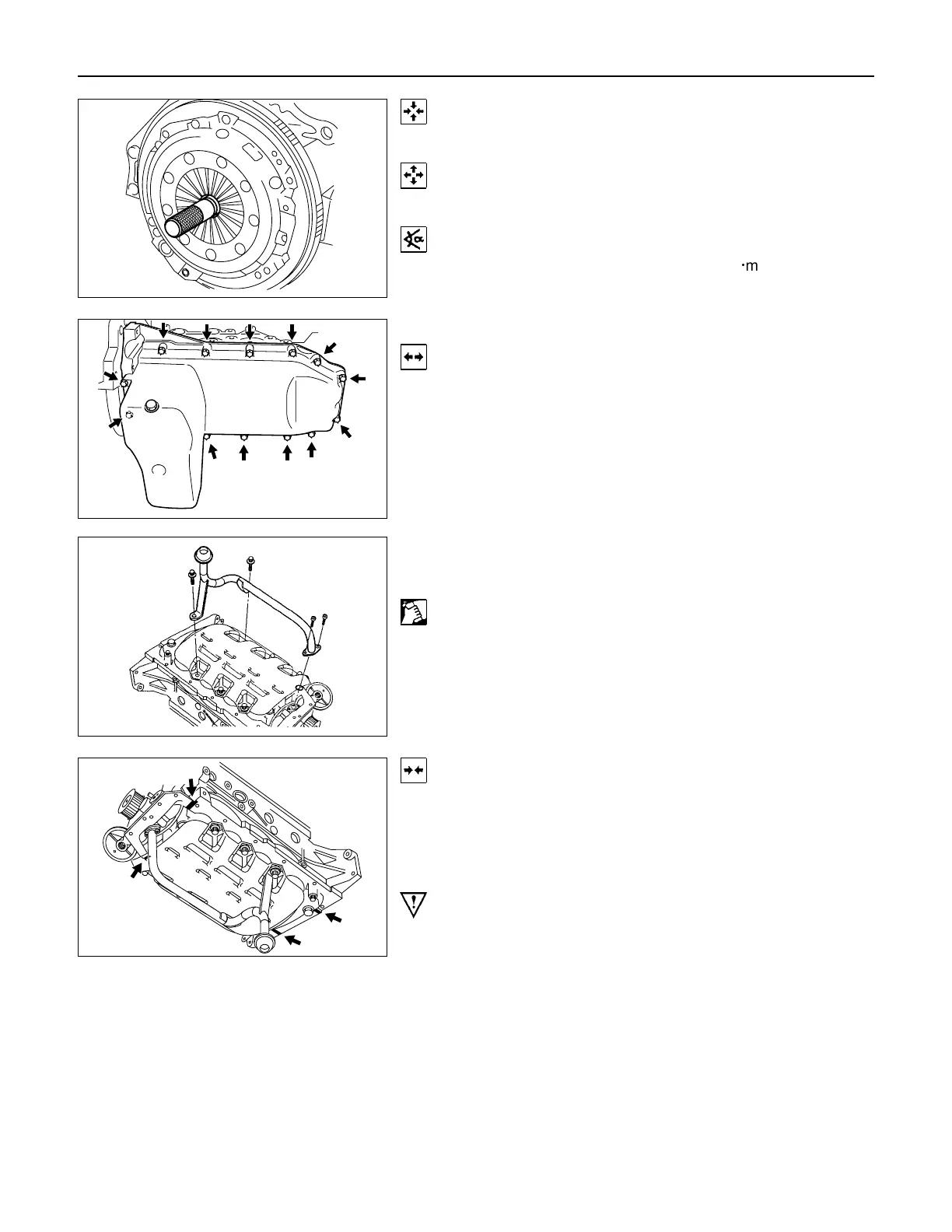 ·m