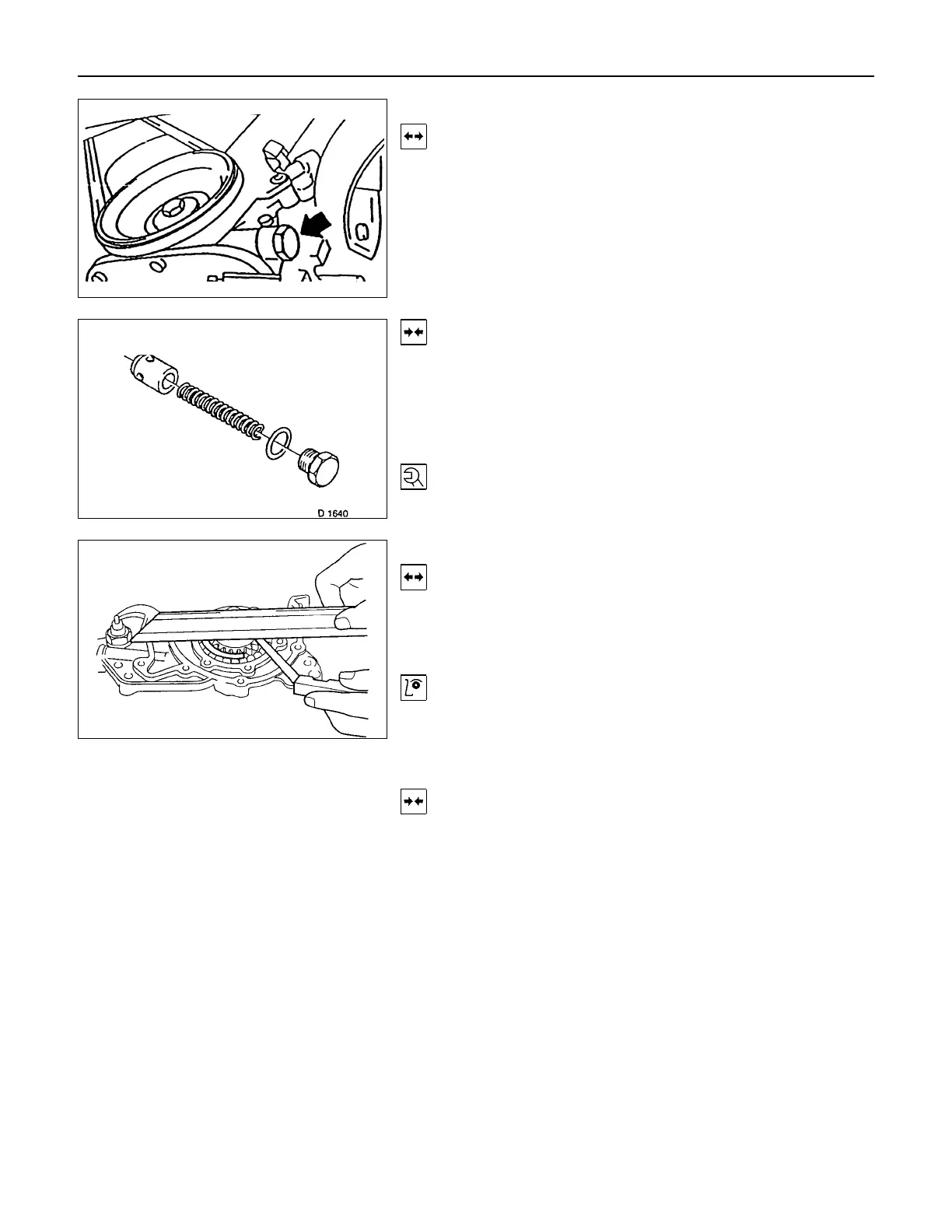 D 1640