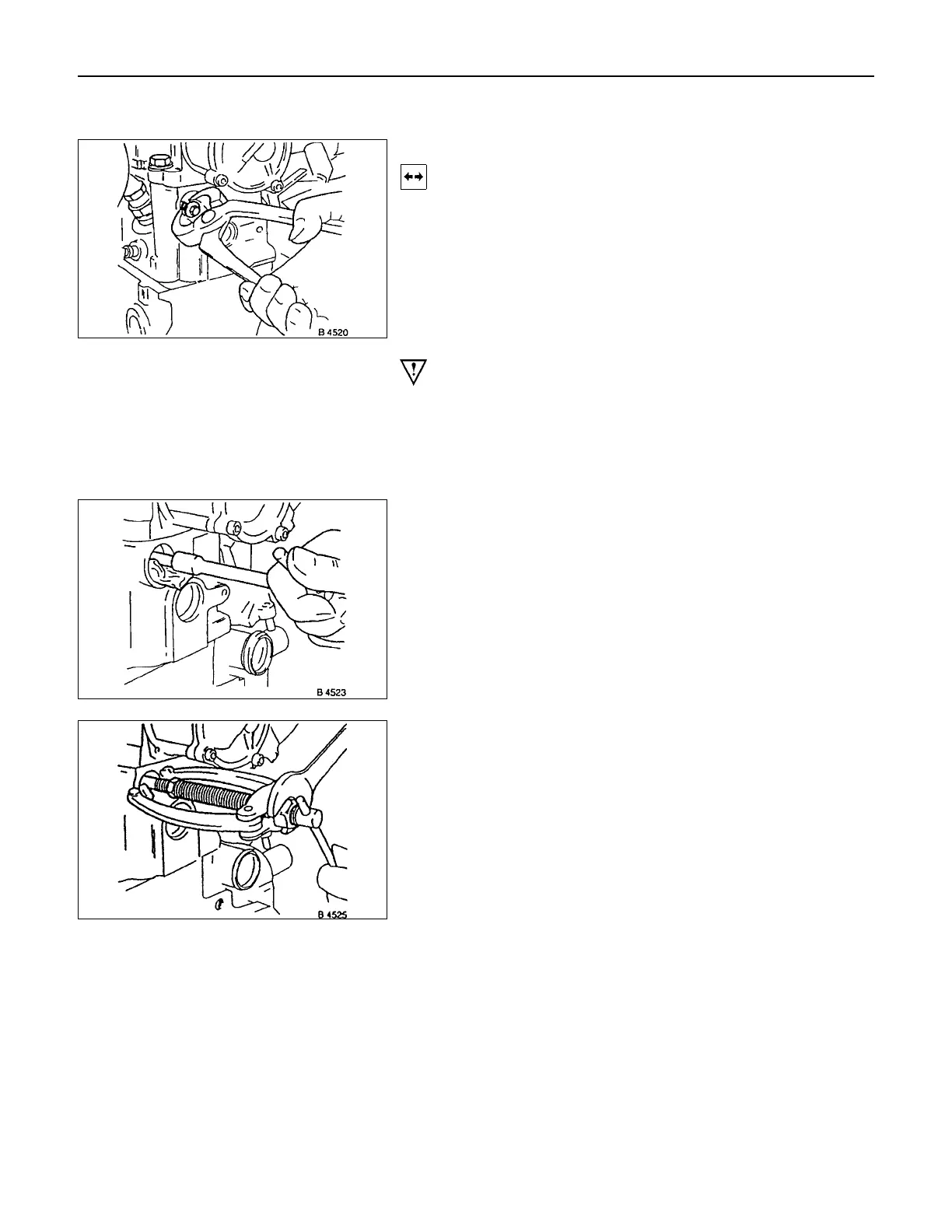 B 4520

B 4523

B 4525