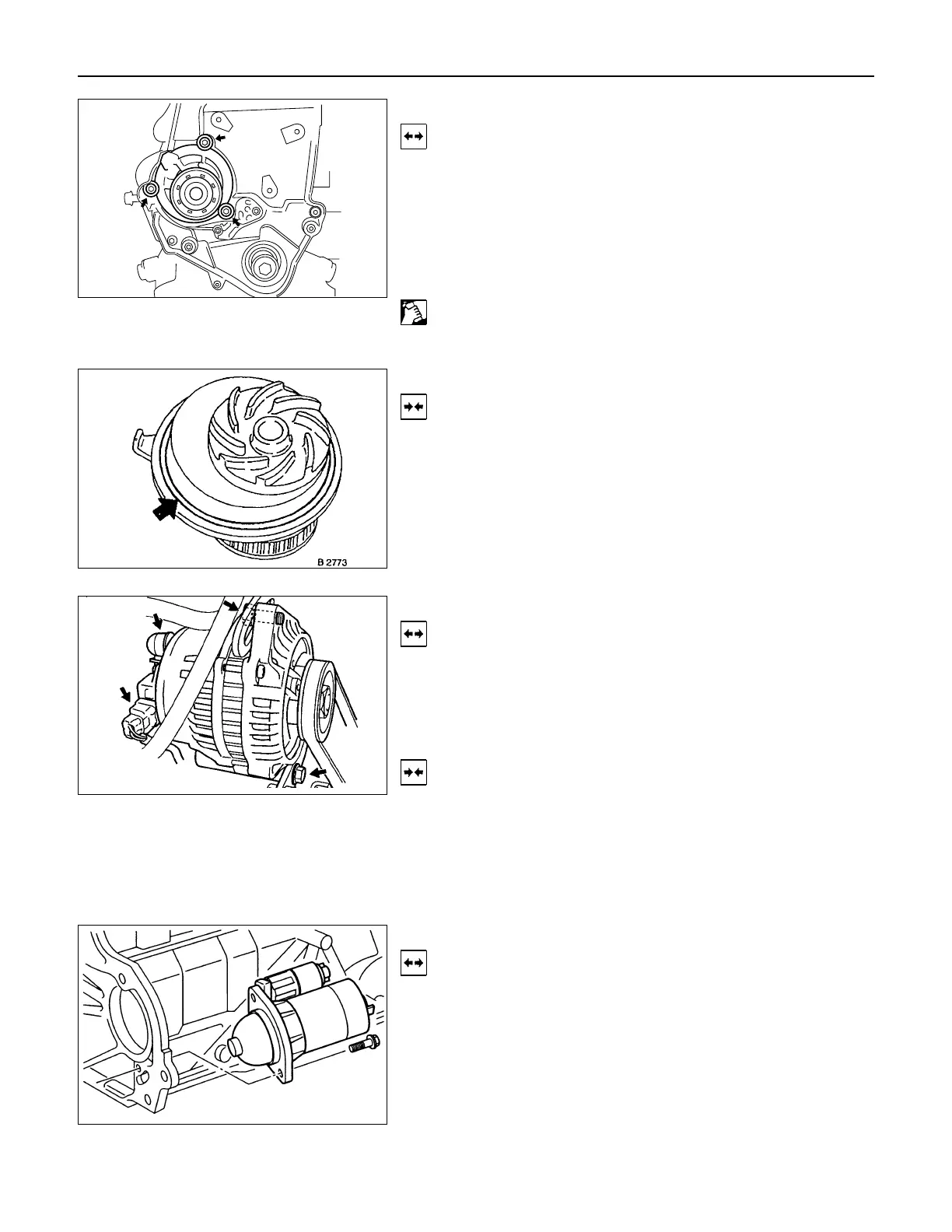 B 2773