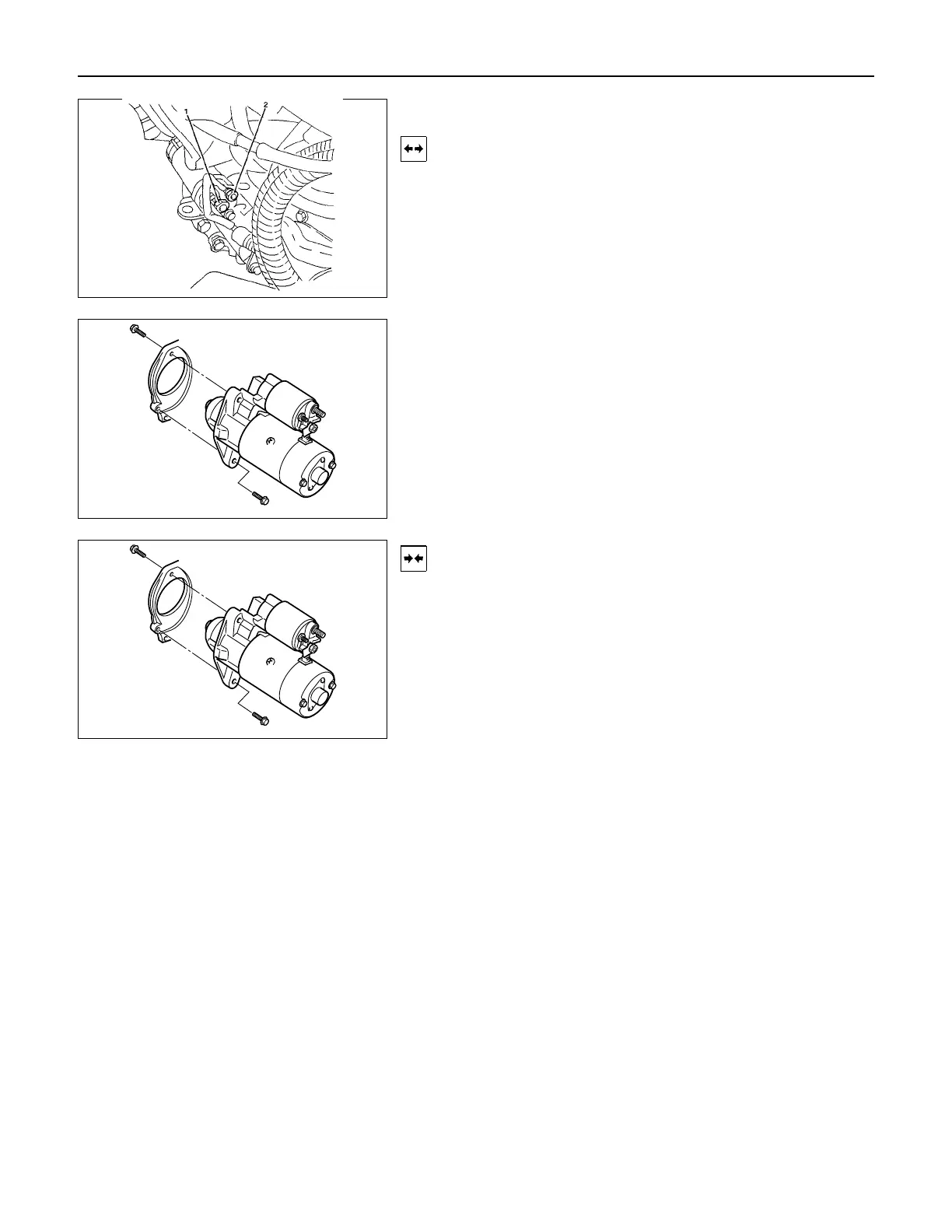 1
2