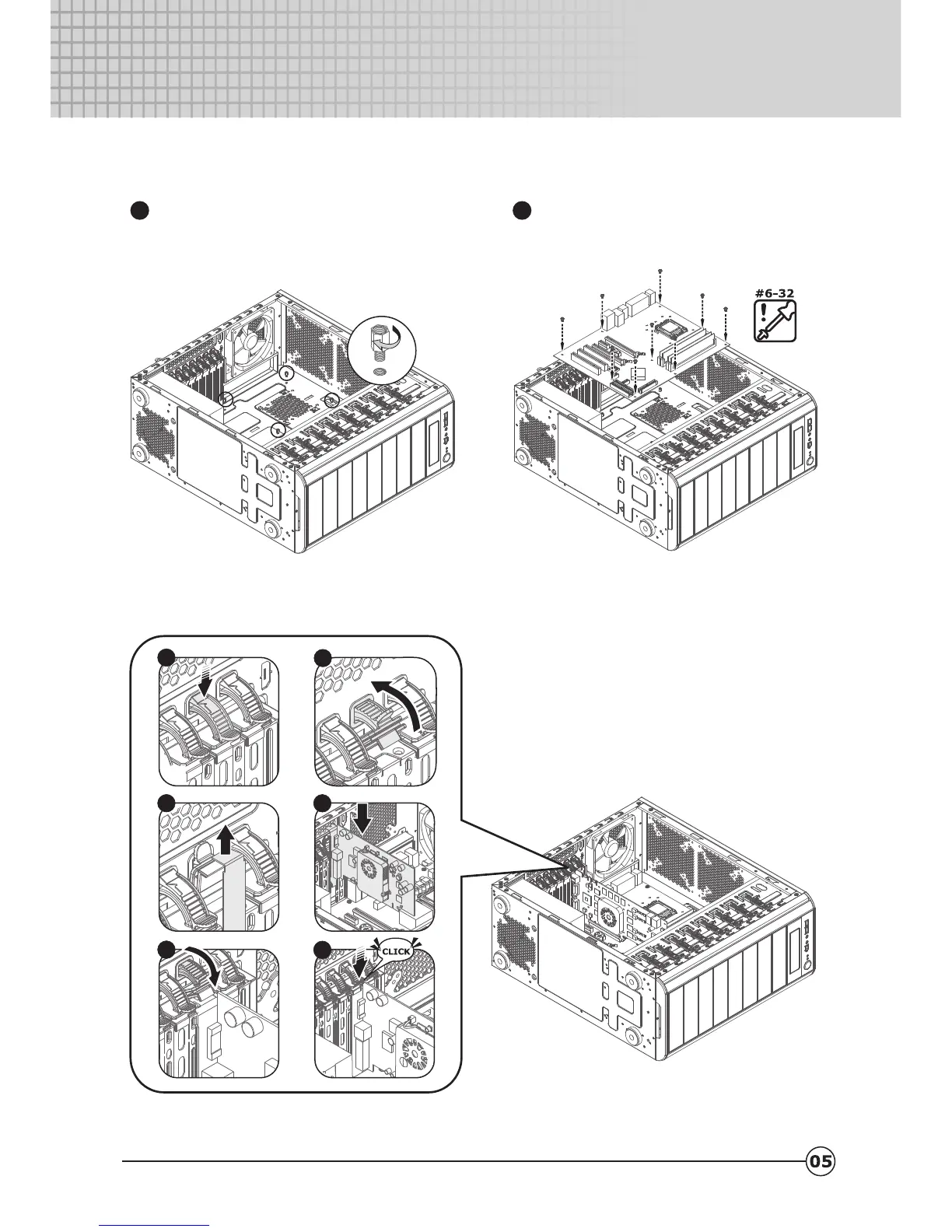 #6-32

CLICK

05