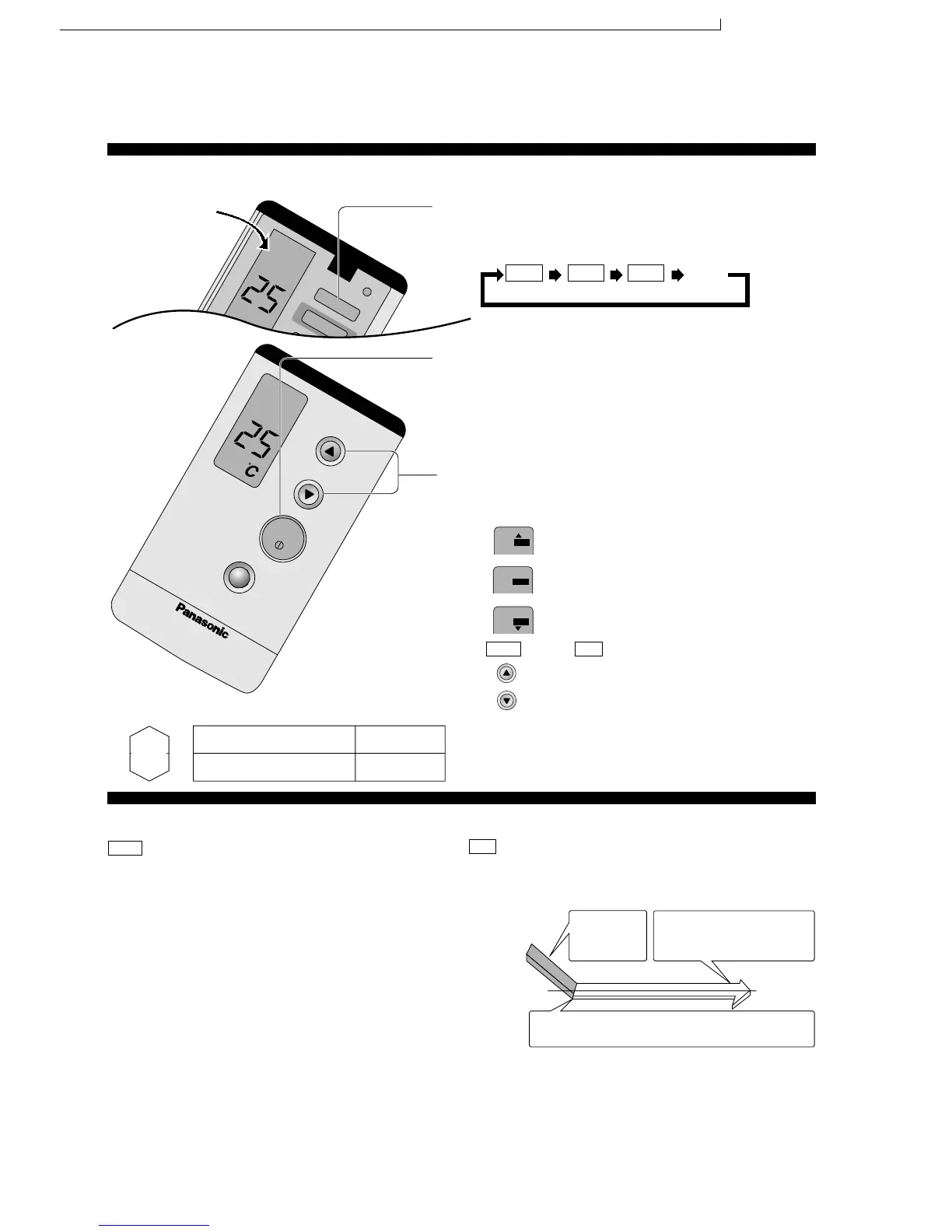 25

25
°C

Panasonic