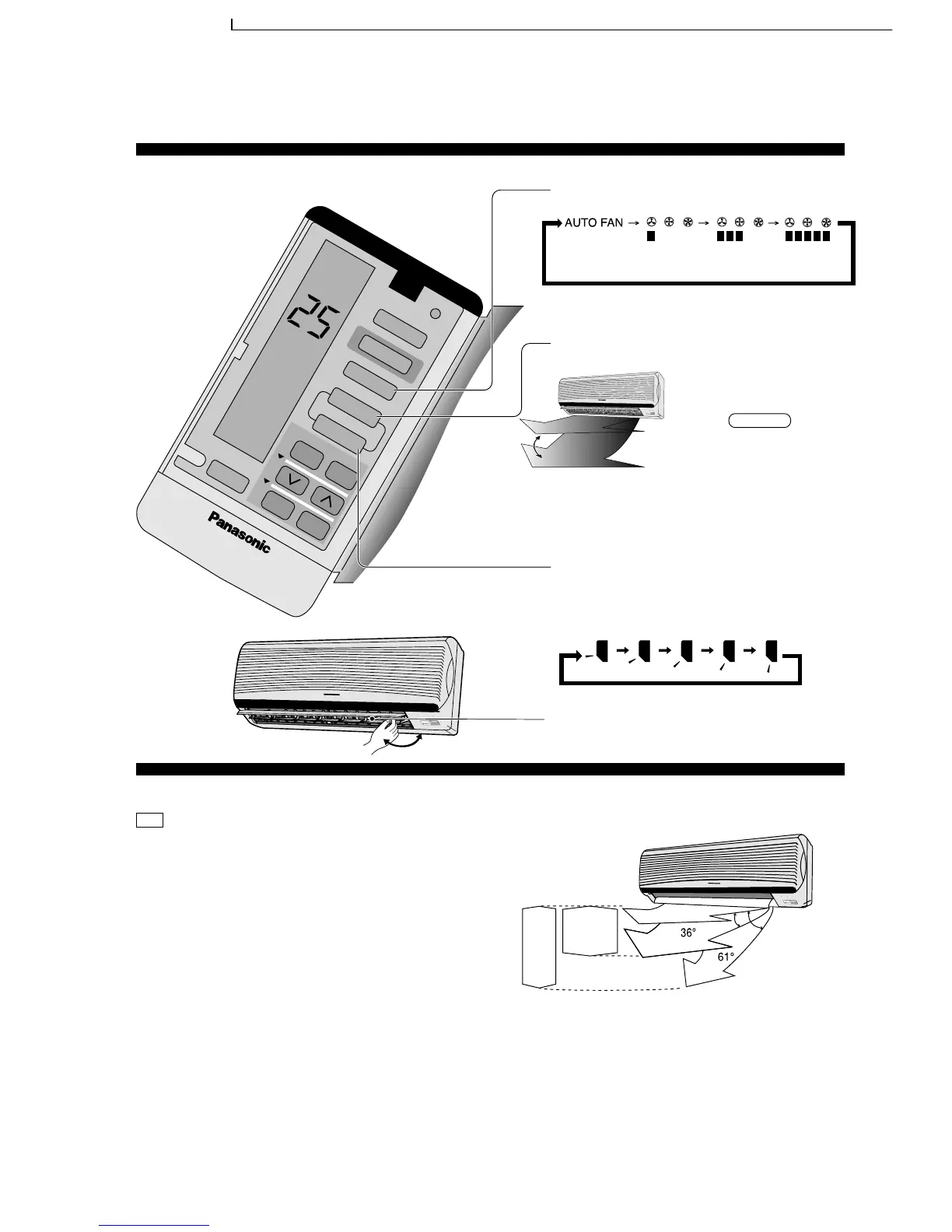 AUTO FAN →

25

Panasonic

36°

61°