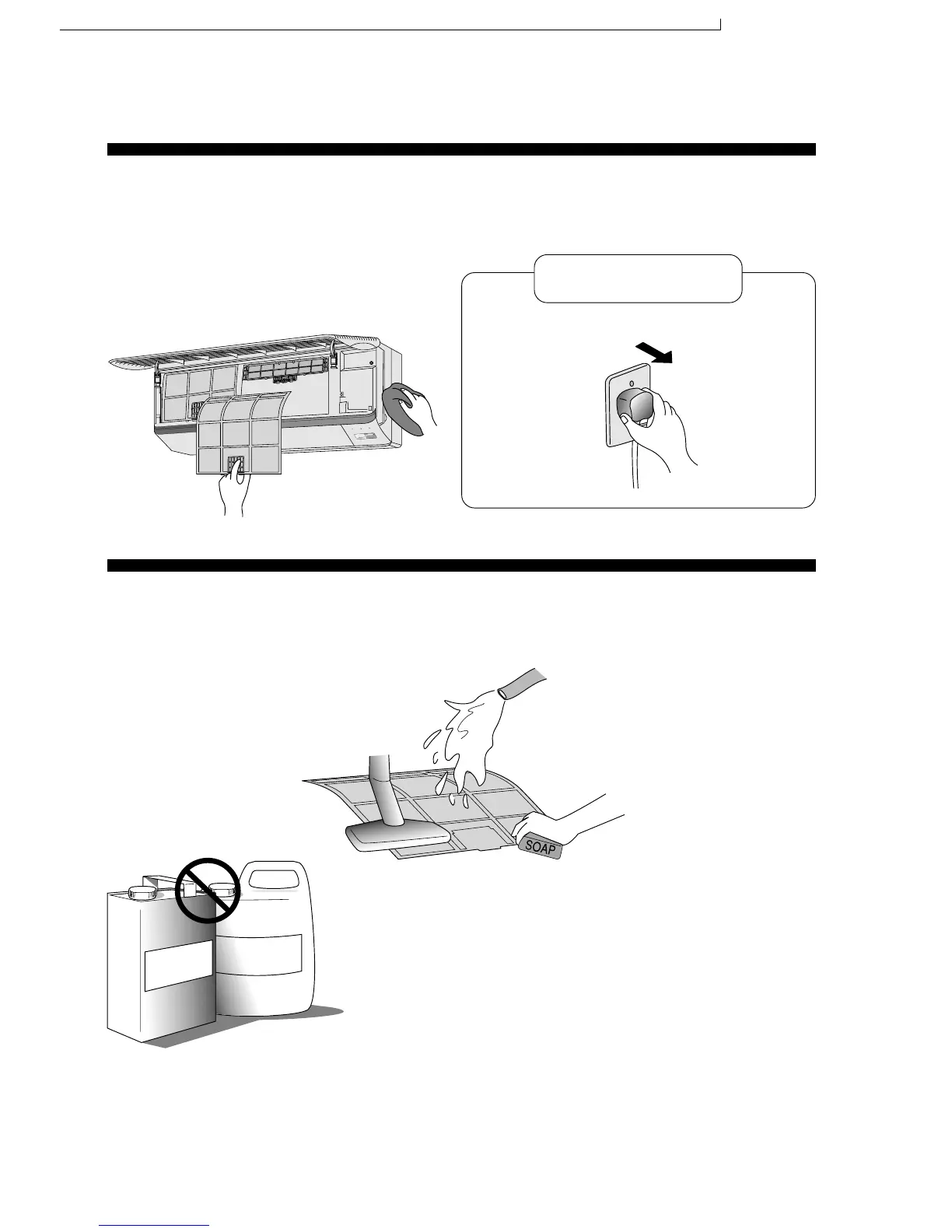 SOAP