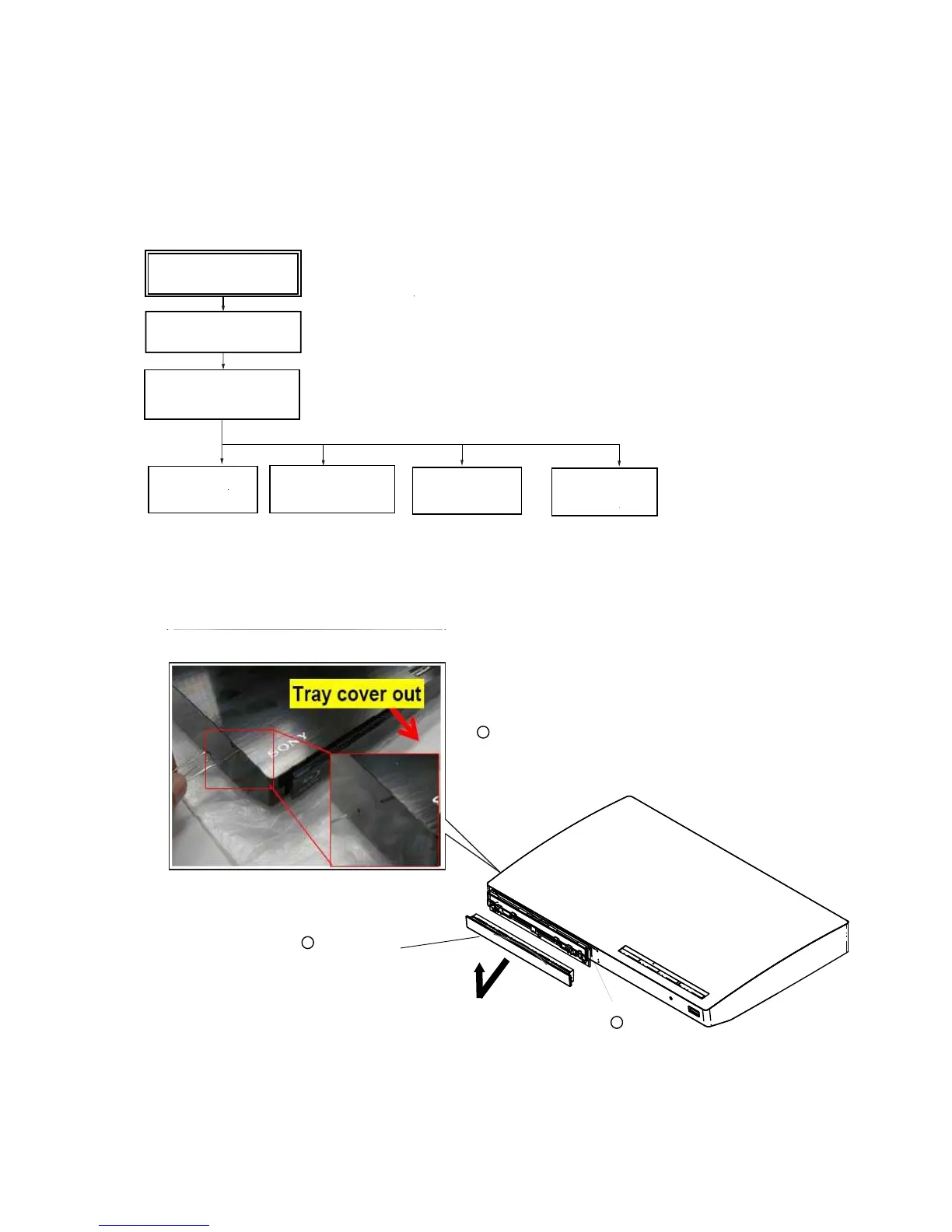 Tray cover out

SONY