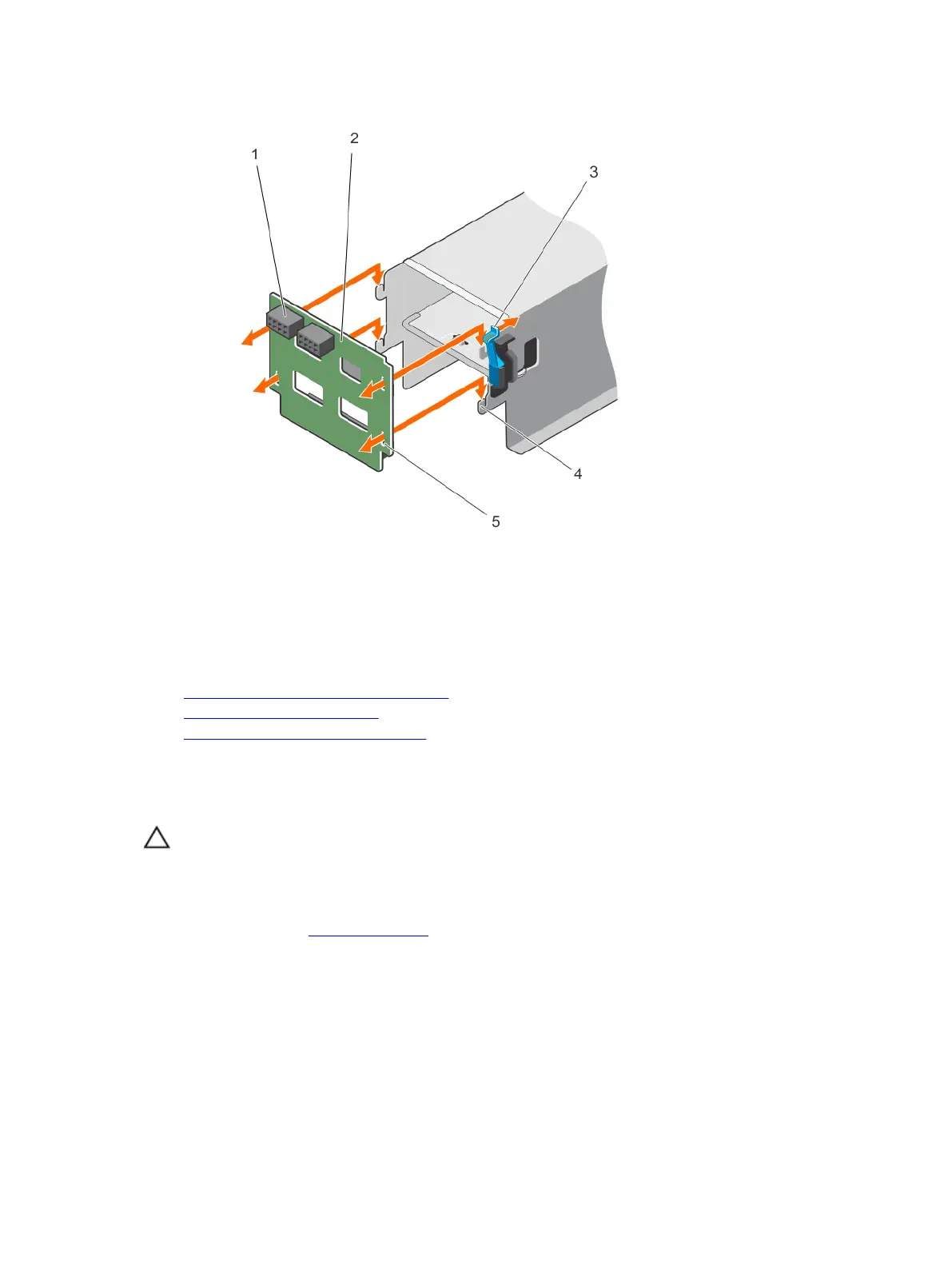 1
2
3
4
5