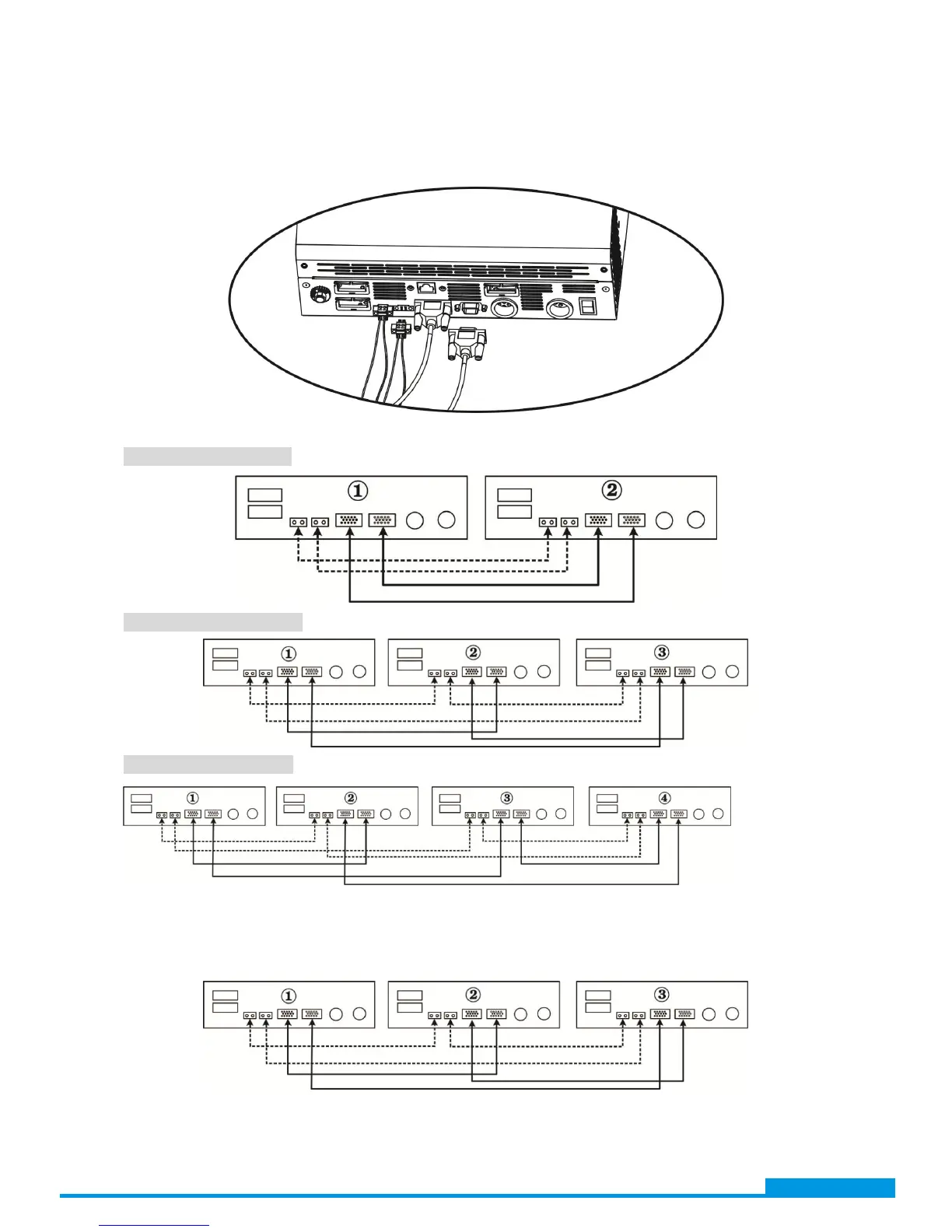 ①

②

①

②

③

①

②

③

④

①

②

③