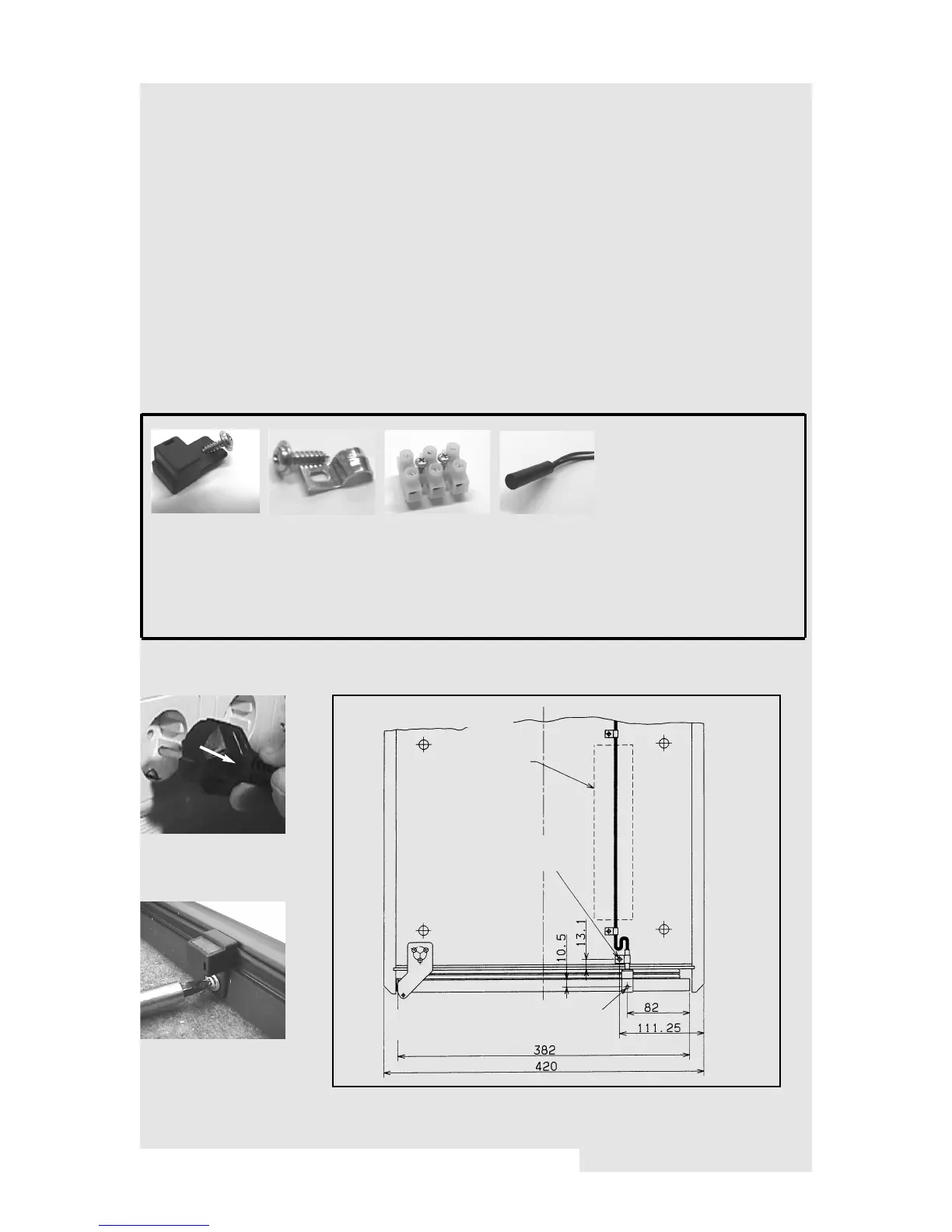 10.5

13.1

82

111.25

382

420