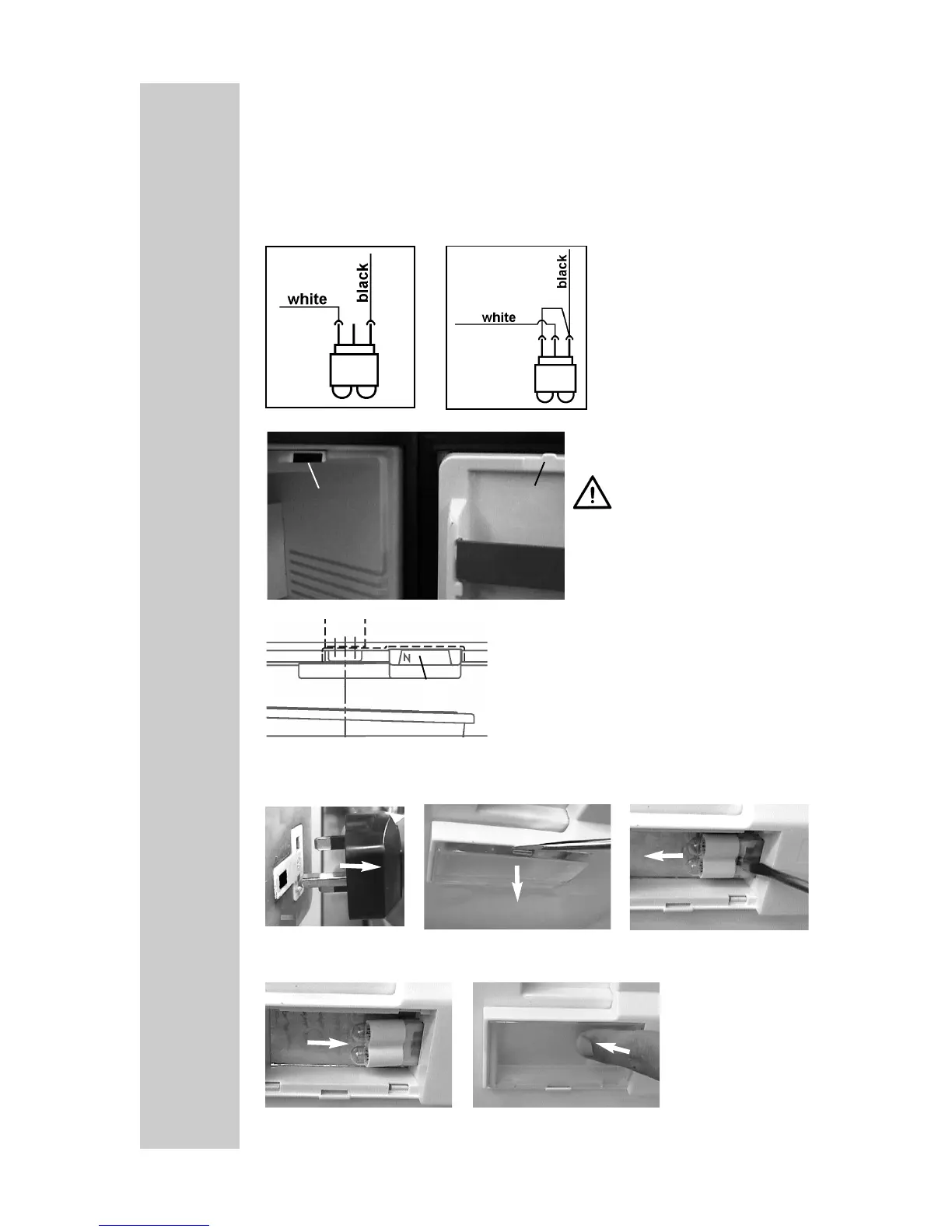 white

black

white

black

N