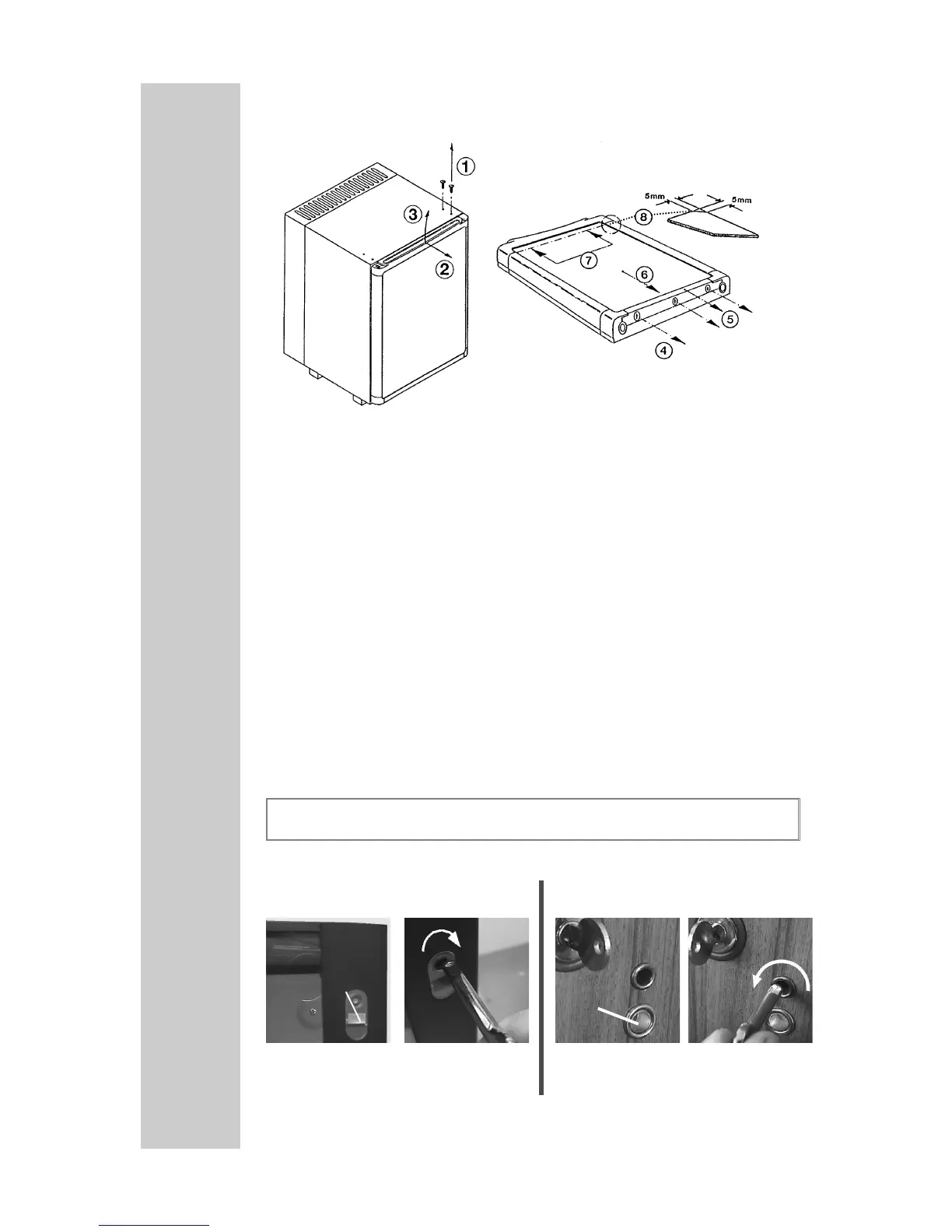 ①
③
②
5mm
5mm
⑧
⑦
⑥
⑤
④