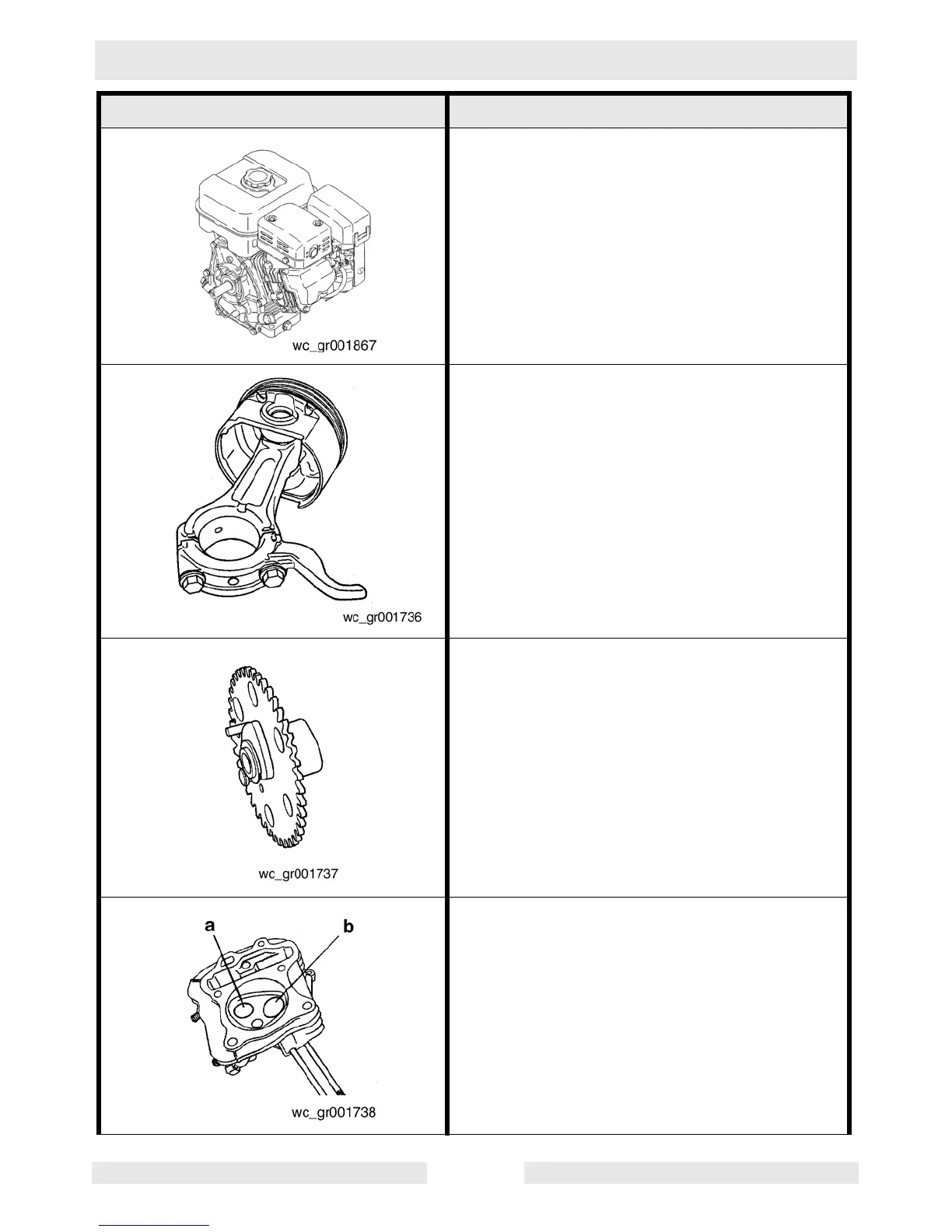 wc_gr001867

wc_gr001736

wc_gr001737

a

b

wc_gr001738