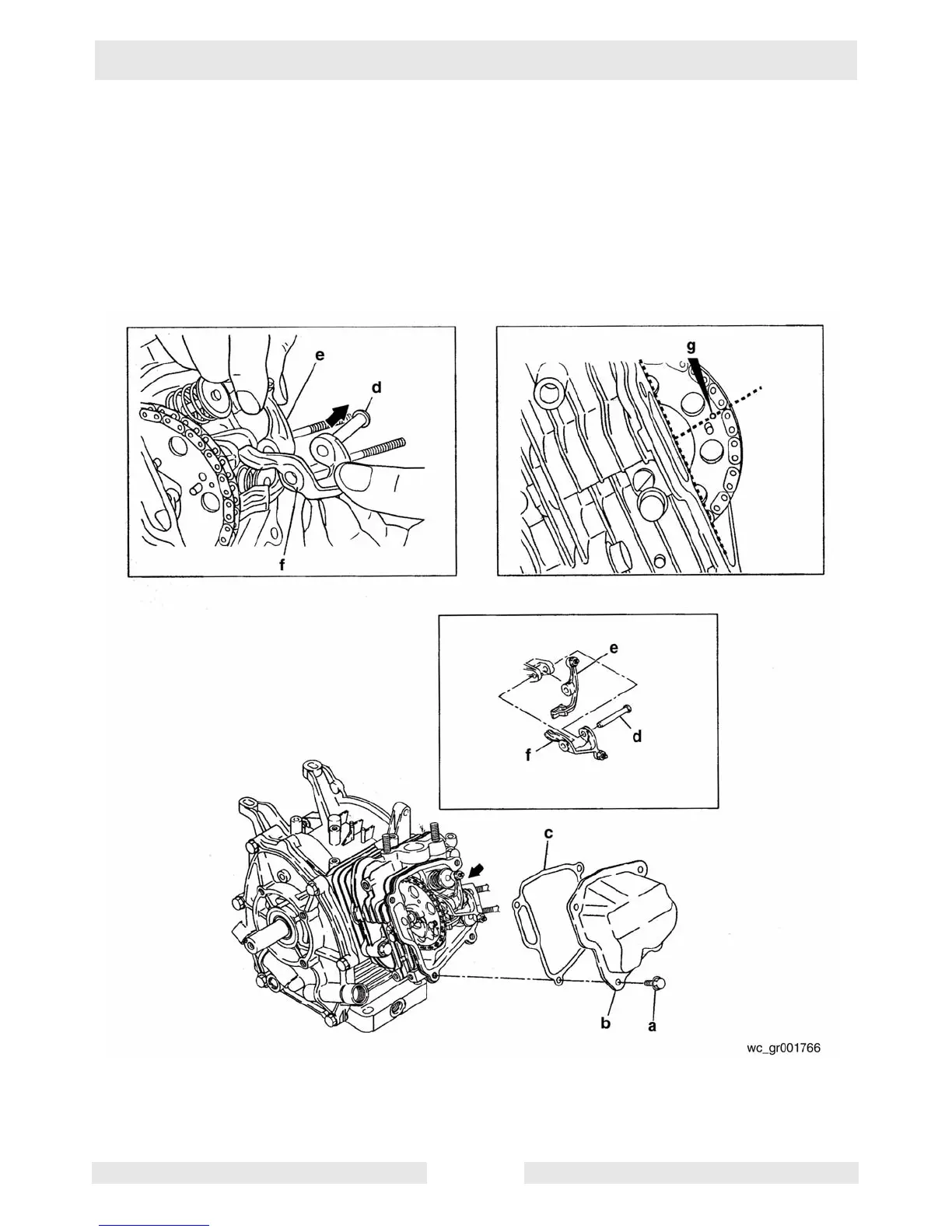 e
d
f
g
e
d
f
c
b
a
wc_gr001766