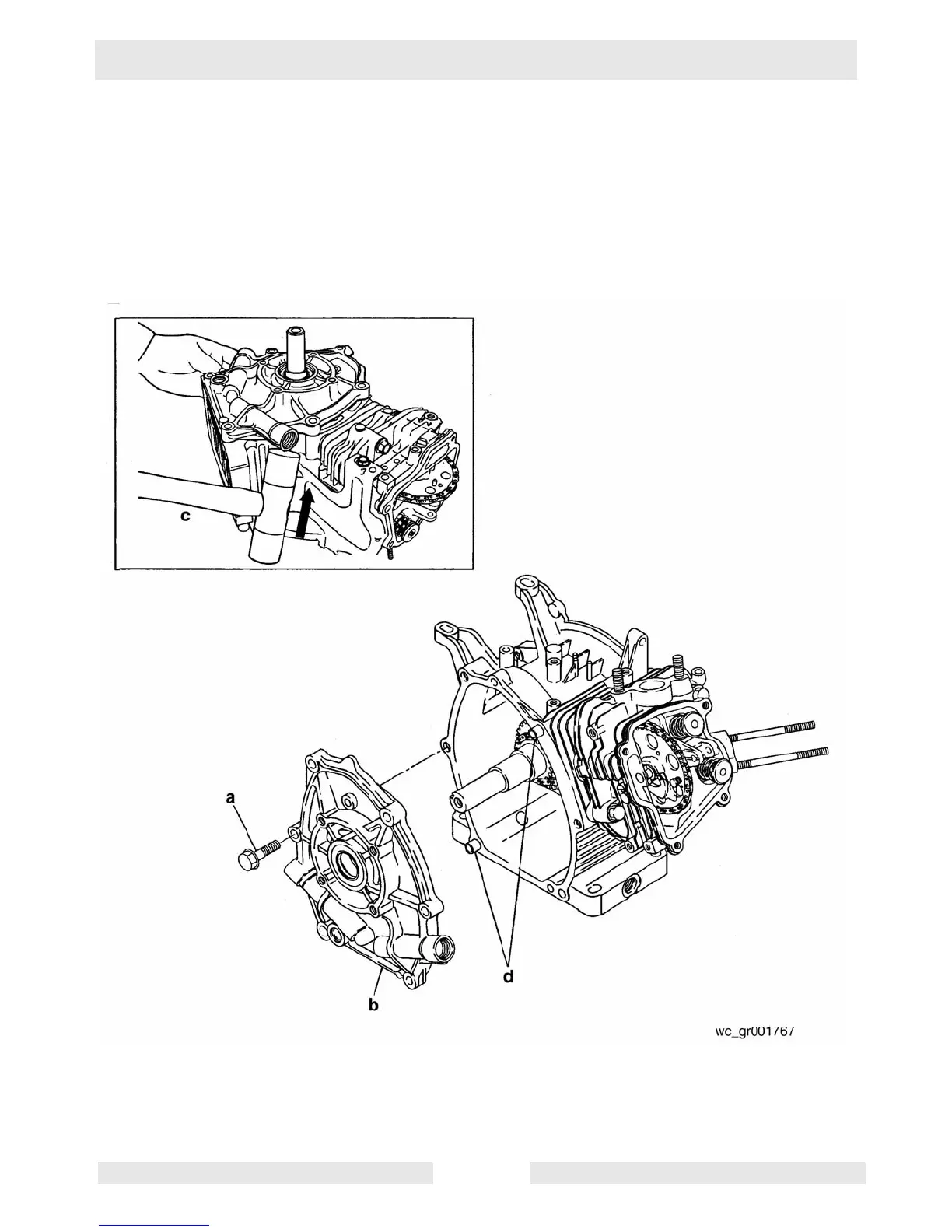 c

a

b

d

wc_gr001767