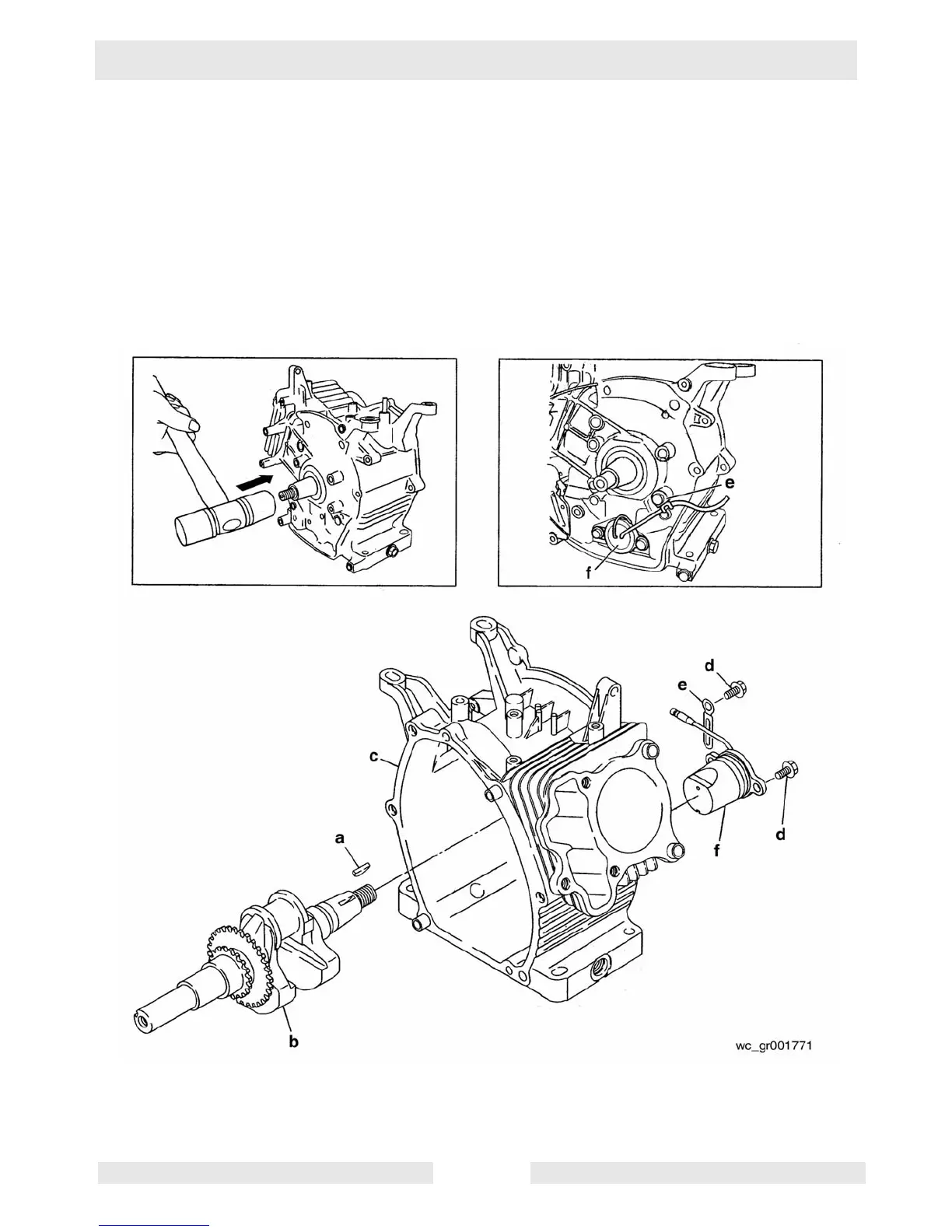 e

f

d

e

c

d

f

a

b

wc_gr001771