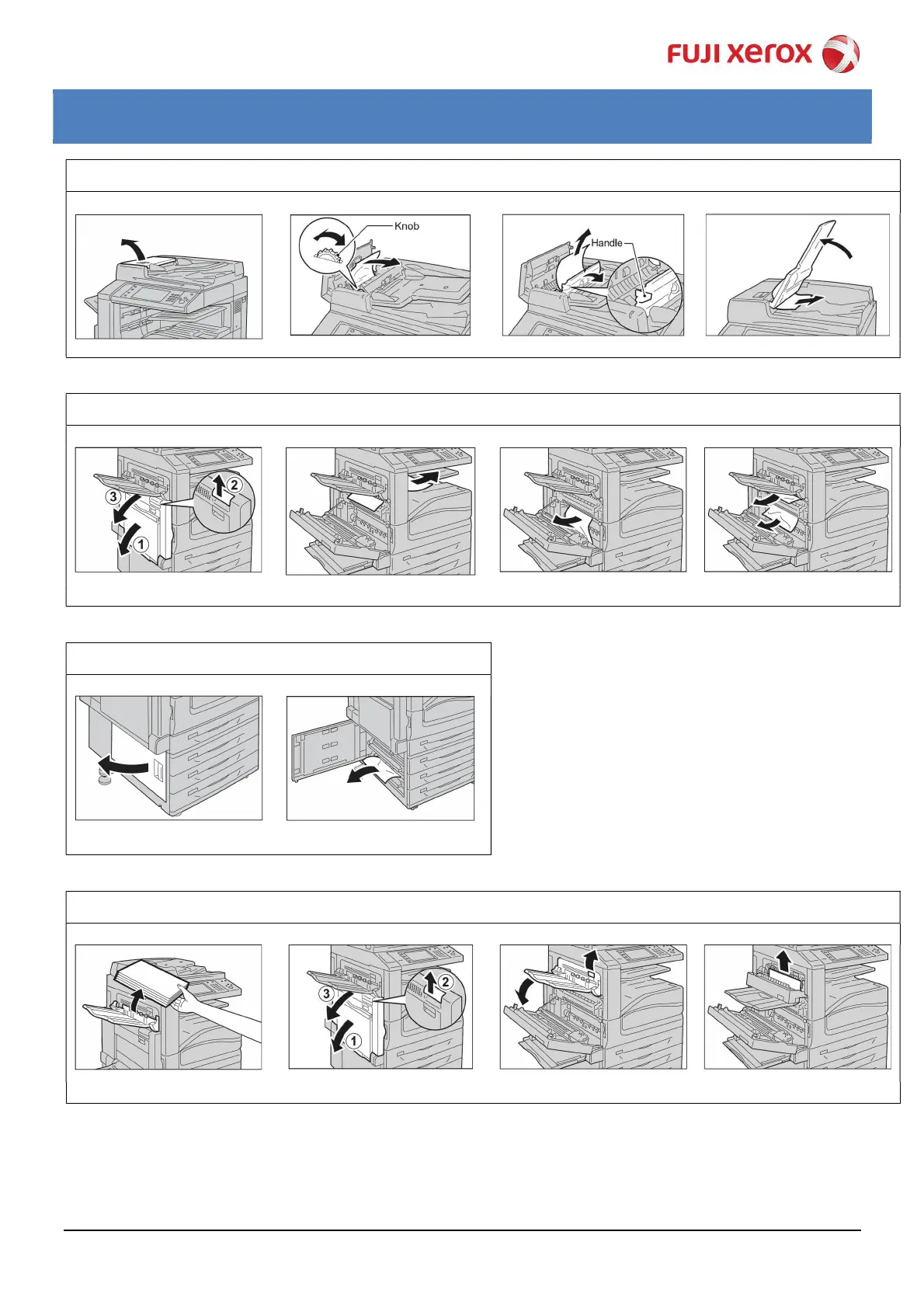 FUJI xerox

Knob

Handle

3
2
1

3
2
1