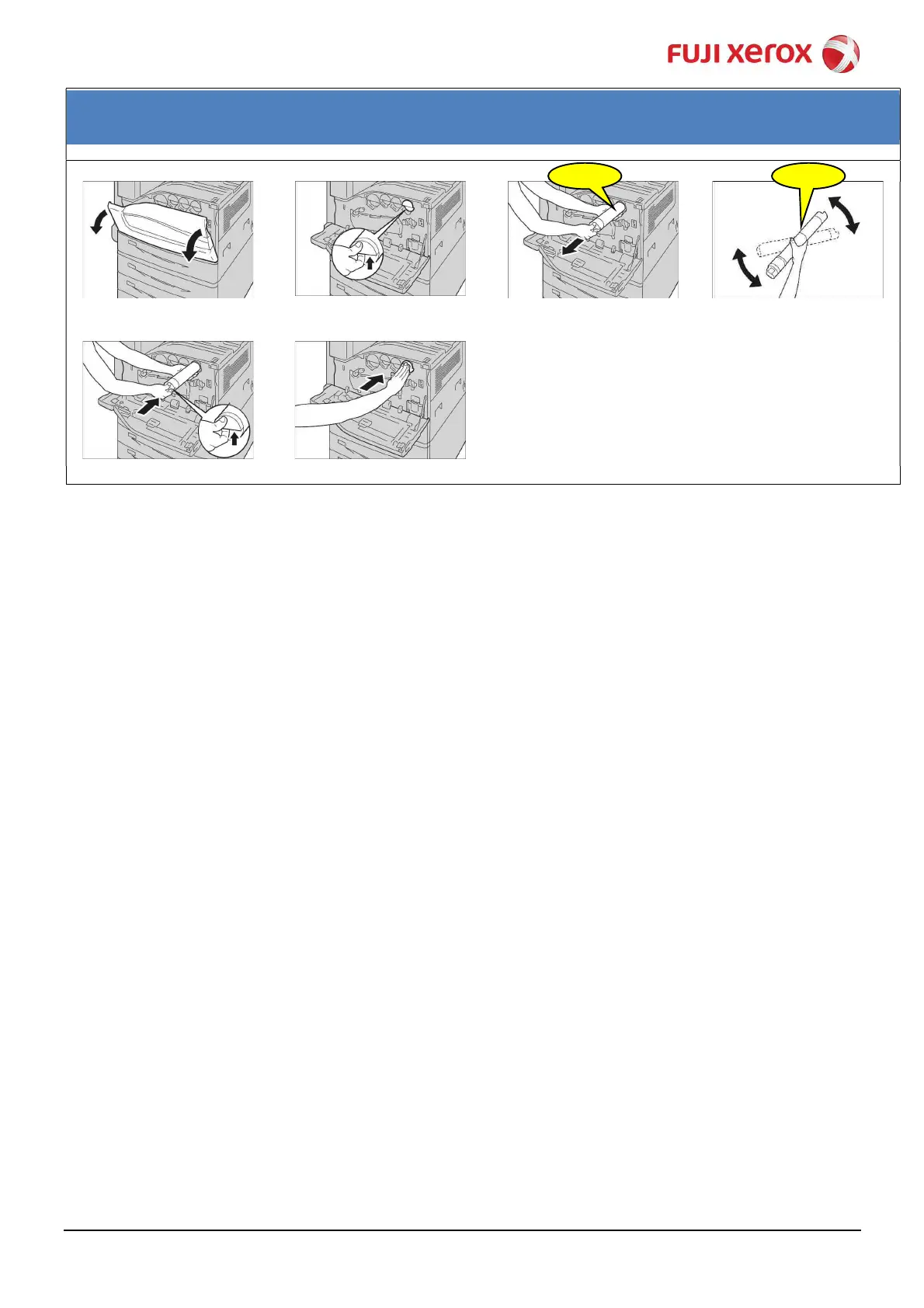 FUJI xerox