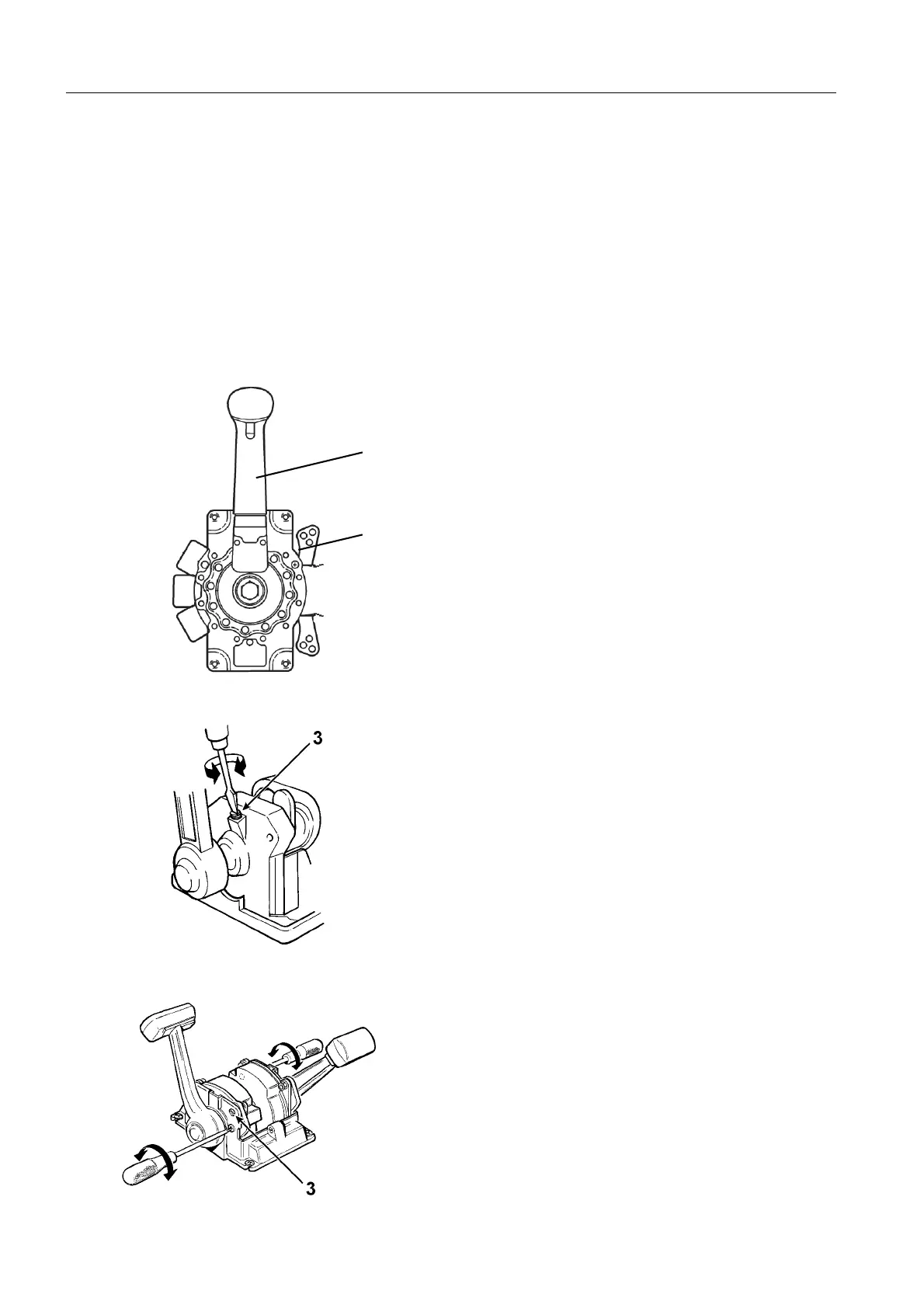 3

3